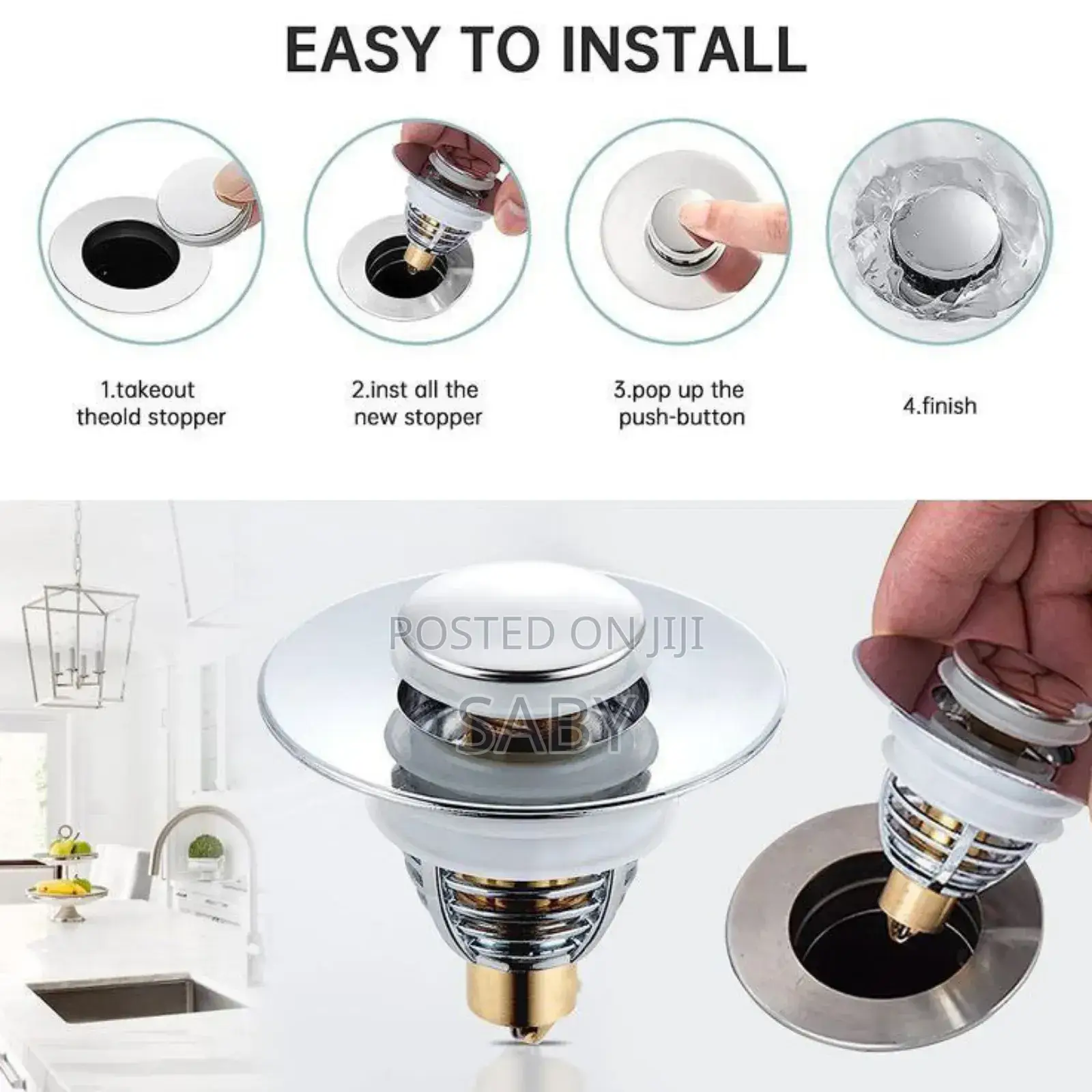 EASY TO INSTALL

1.takeout theold stopper

2.inst all the new stopper

3.pop up the push-button

4.finish

POSTED ON JIJI
SABY