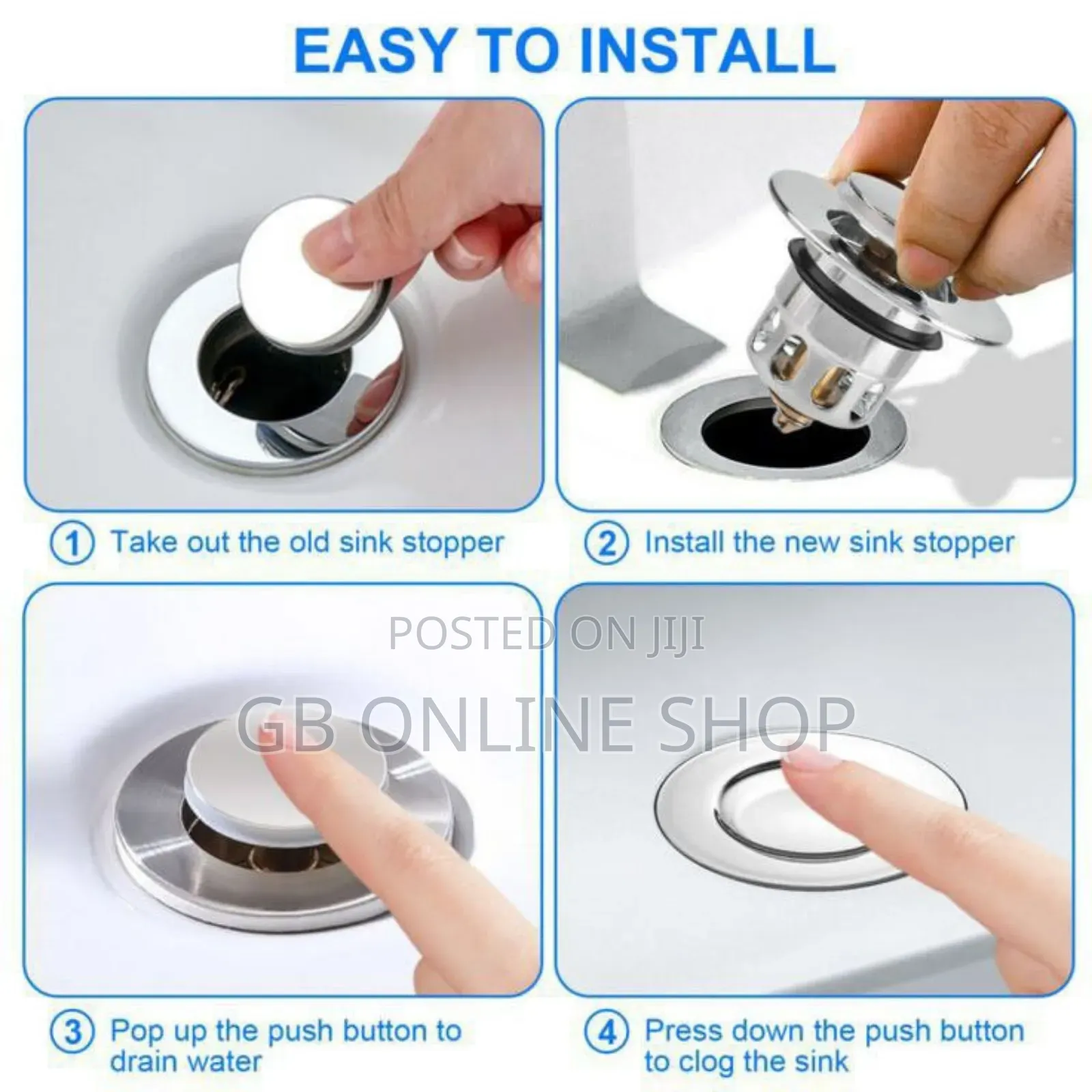 EASY TO INSTALL

1 Take out the old sink stopper

2 Install the new sink stopper

POSTED ON JIJI

GB ONLINE SHOP

3 Pop up the push button to drain water

4 Press down the push button to clog the sink