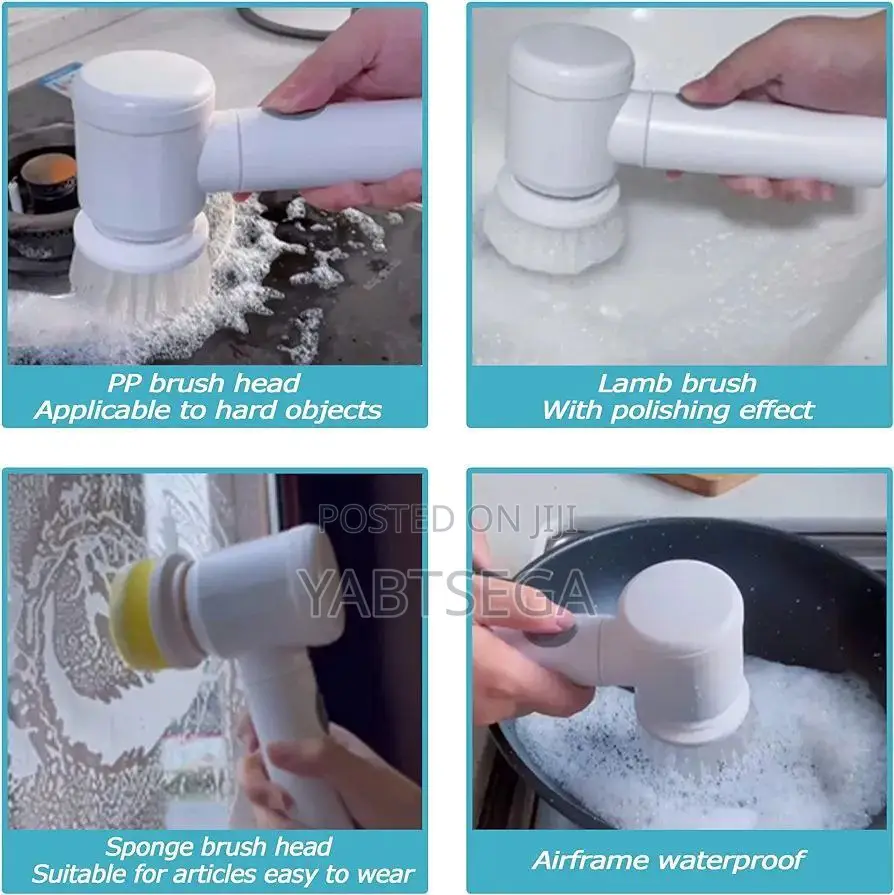 PP brush head
Applicable to hard objects

Lamb brush
With polishing effect

POSTED ON JIJI
YABTSEGA

Sponge brush head
Suitable for articles easy to wear

Airframe waterproof