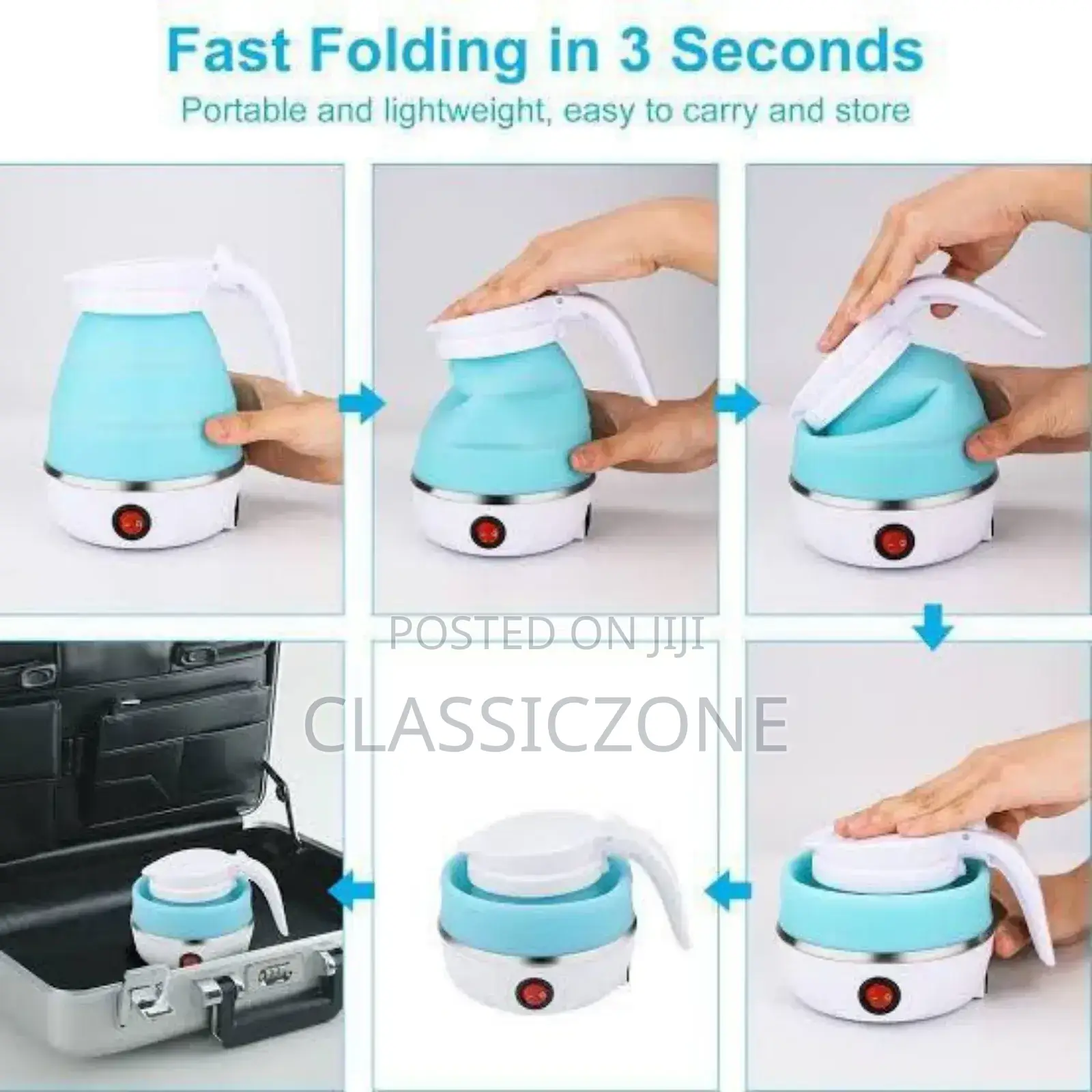 Fast Folding in 3 Seconds

Portable and lightweight, easy to carry and store

POSTED ON JIJI

CLASSICZONE