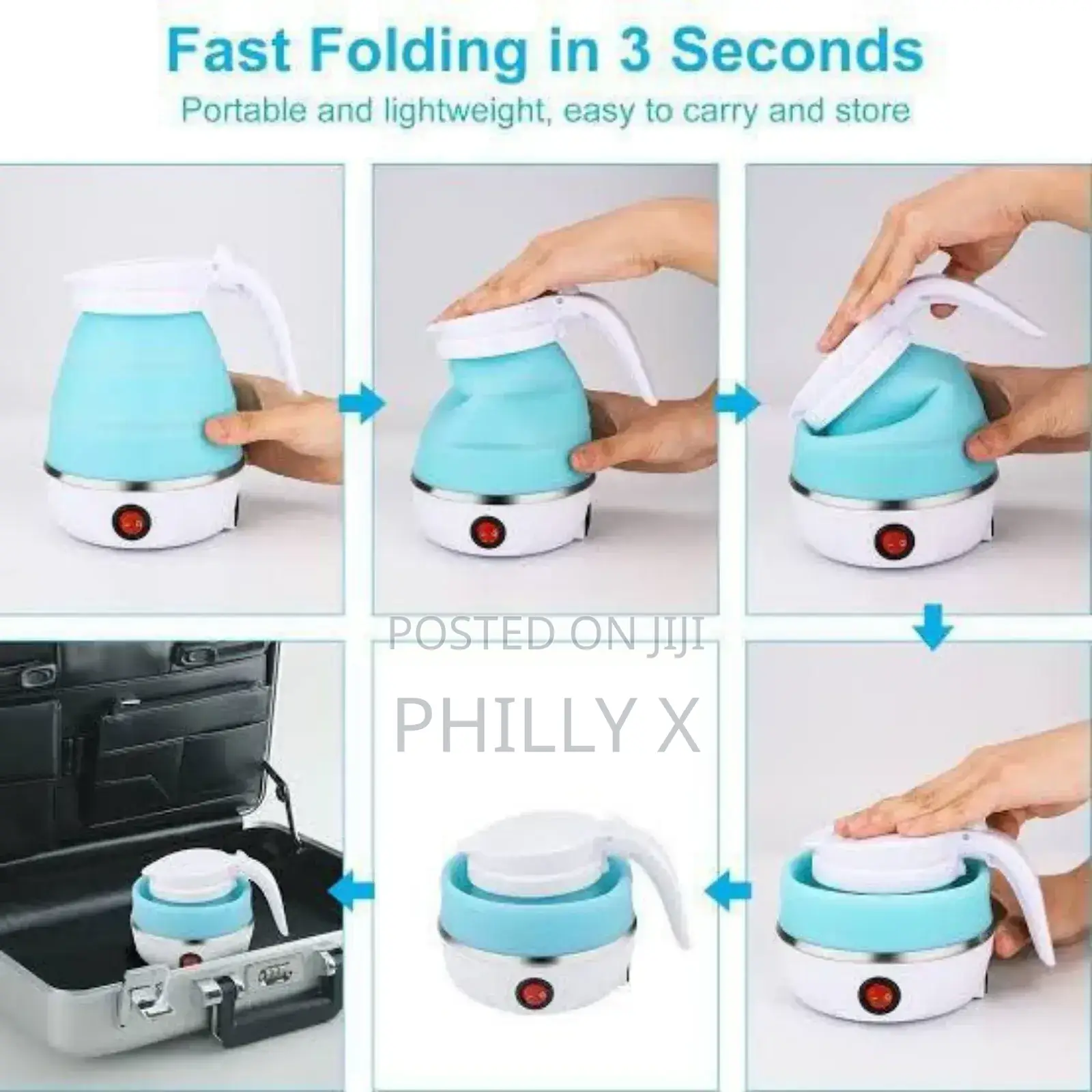 Fast Folding in 3 Seconds

Portable and lightweight, easy to carry and store

POSTED ON JIJI

PHILLY X