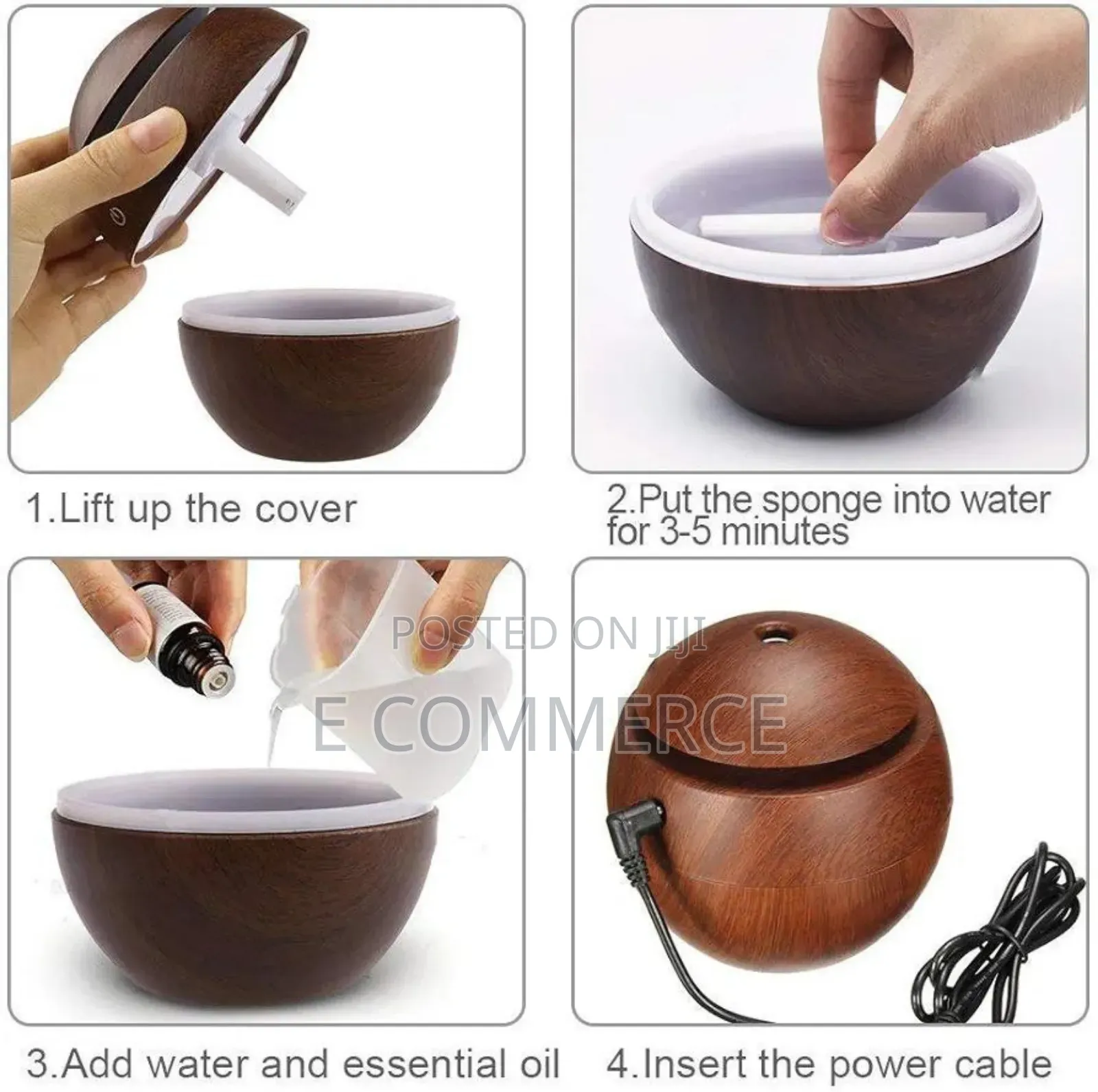 1.Lift up the cover

2.Put the sponge into water for 3-5 minutes

POSTED ON JIJI

E COMMERCE

3.Add water and essential oil

4.Insert the power cable