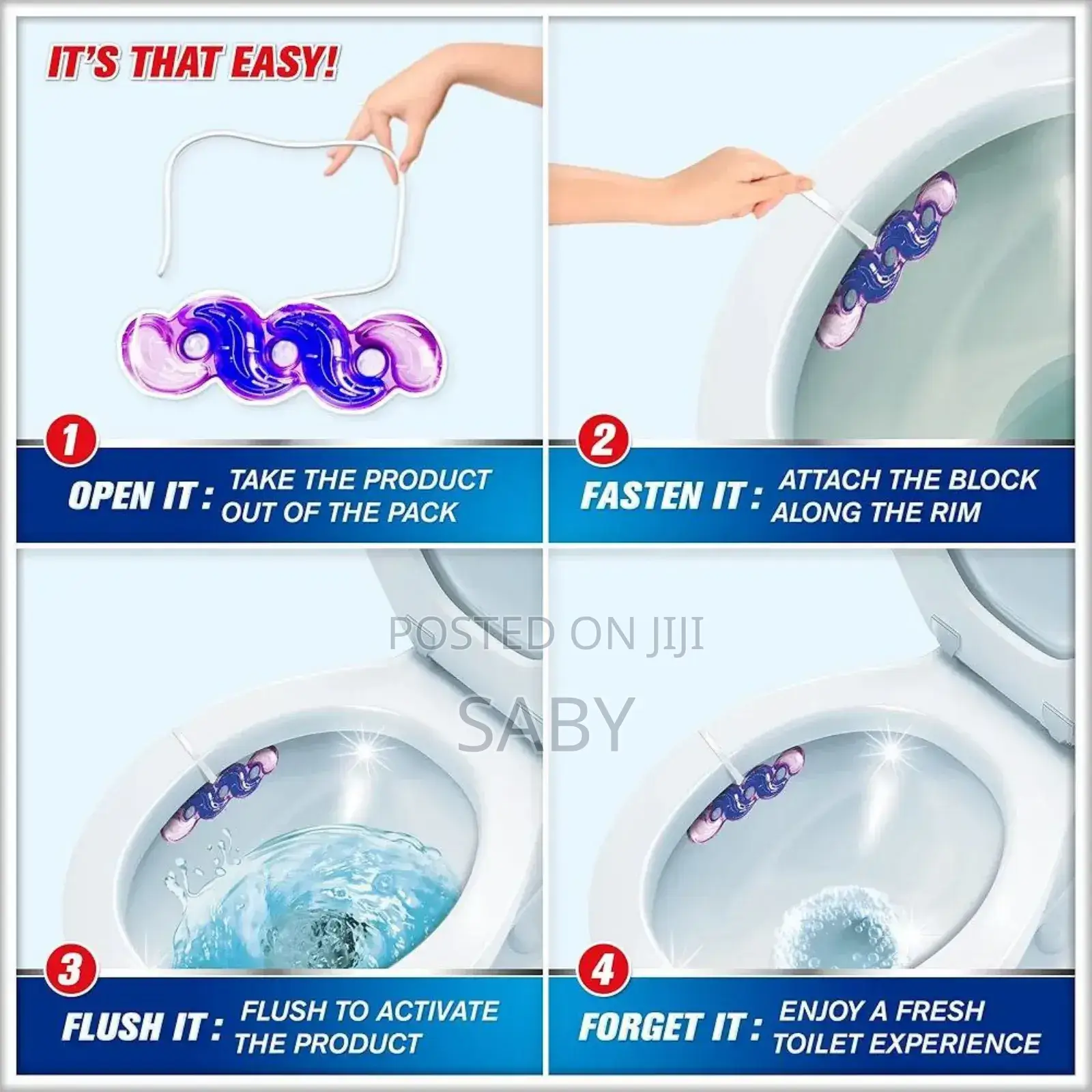 IT'S THAT EASY!

1

OPEN IT : TAKE THE PRODUCT OUT OF THE PACK

2

FASTEN IT : ATTACH THE BLOCK ALONG THE RIM

POSTED ON JIJI

SABY

3

FLUSH IT : FLUSH TO ACTIVATE THE PRODUCT

4

FORGET IT : ENJOY A FRESH TOILET EXPERIENCE