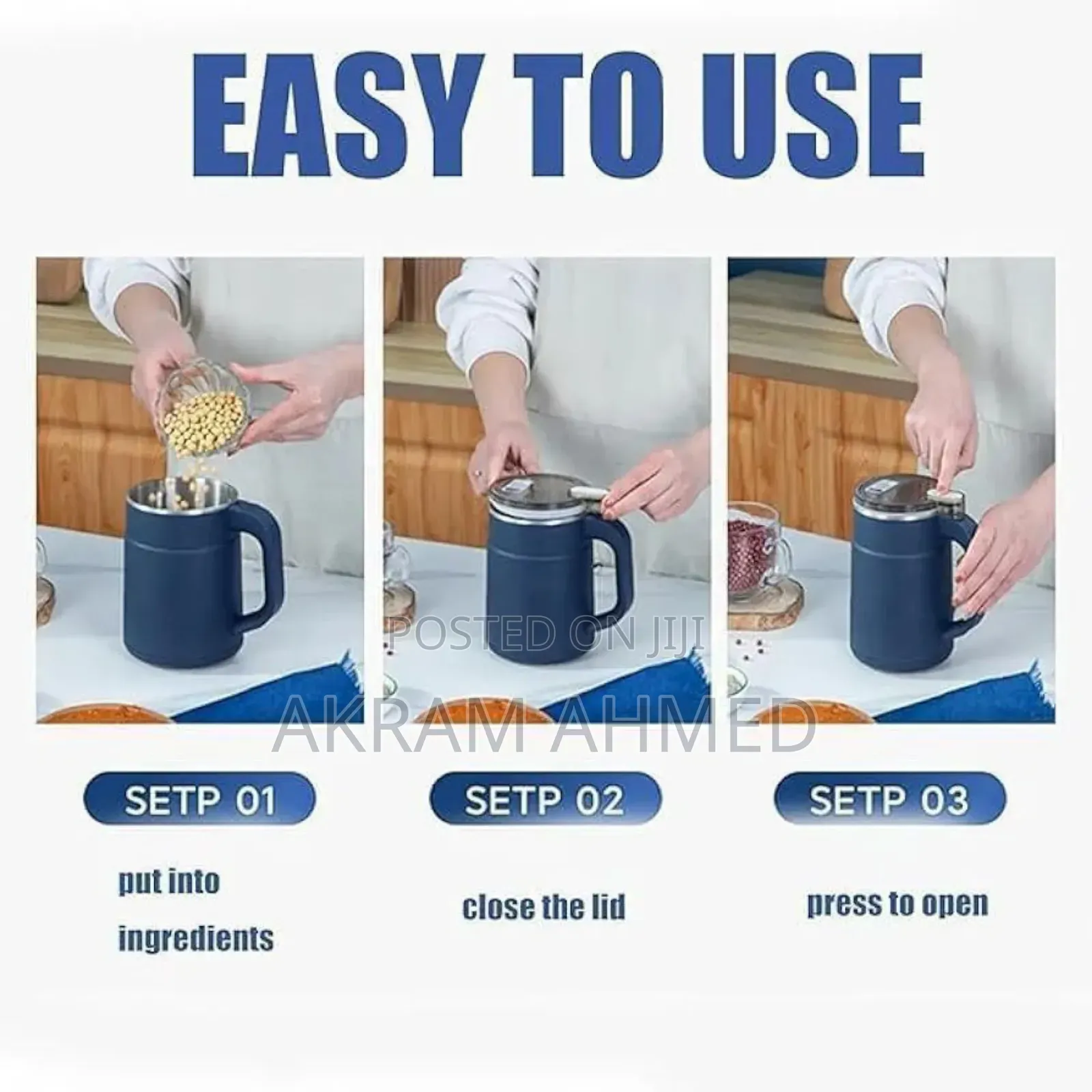 EASY TO USE

POSTED ON JIJI
AKRAM AHMED

SETP 01

put into ingredients

SETP 02

close the lid

SETP 03

press to open