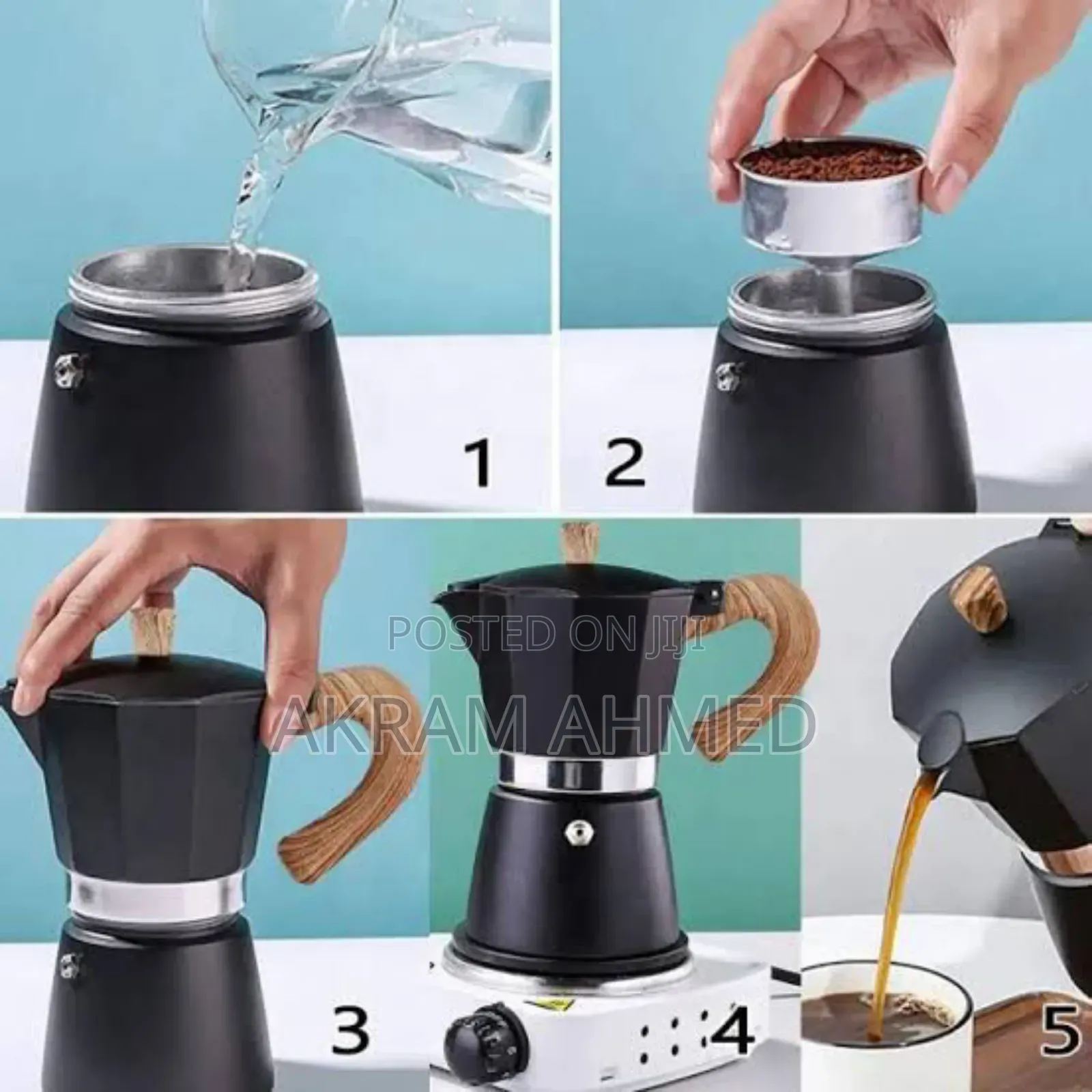 1

2

POSTED ON JIJI

AKRAM AHMED

3

4

5