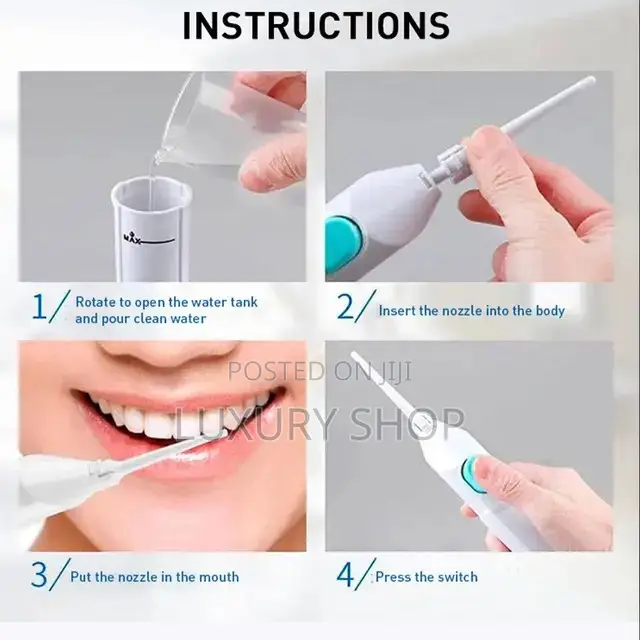 INSTRUCTIONS

MAX

1/ Rotate to open the water tank and pour clean water

2/ Insert the nozzle into the body

POSTED ON JIJI
LUXURY SHOP

3/ Put the nozzle in the mouth

4/ Press the switch