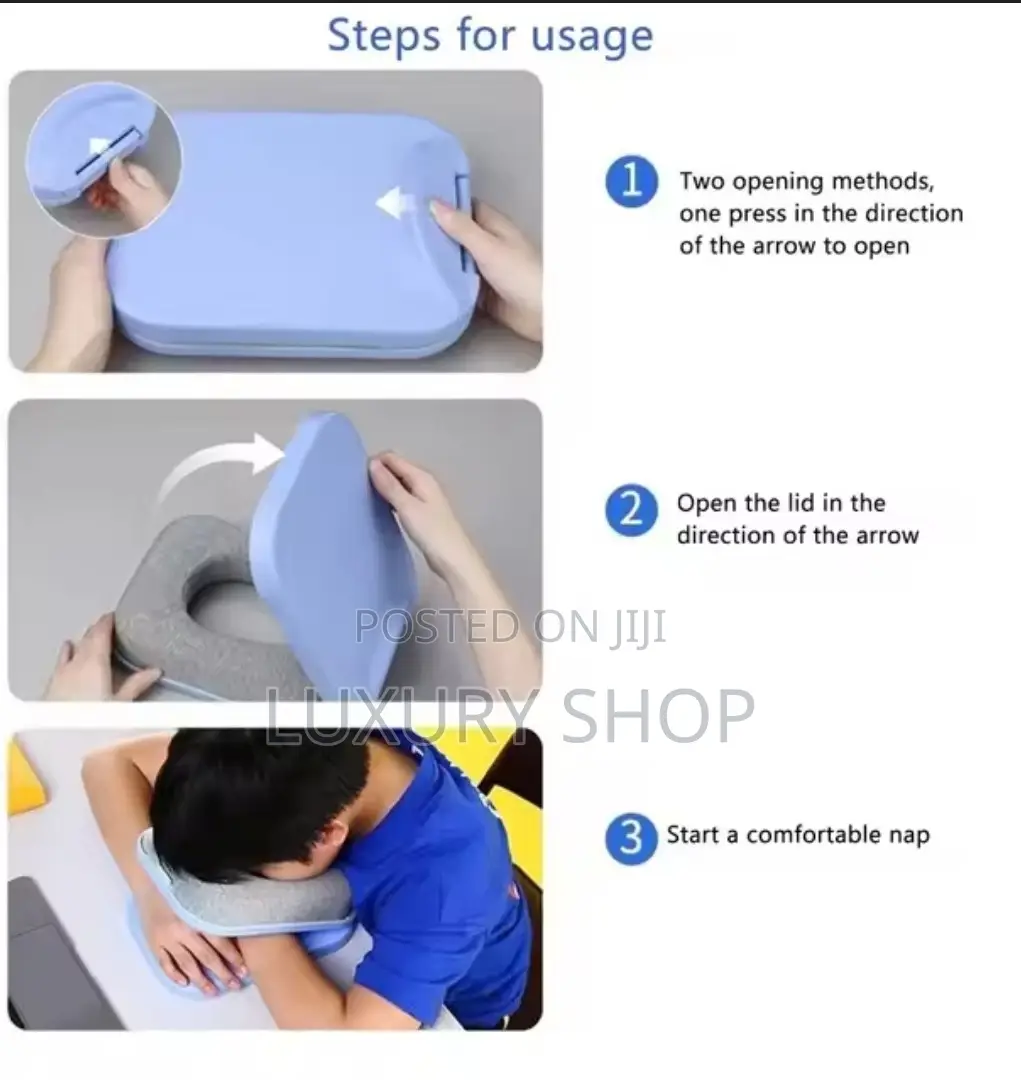 Steps for usage

1 Two opening methods, one press in the direction of the arrow to open

2 Open the lid in the direction of the arrow

POSTED ON JIJI

LUXURY SHOP

3 Start a comfortable nap