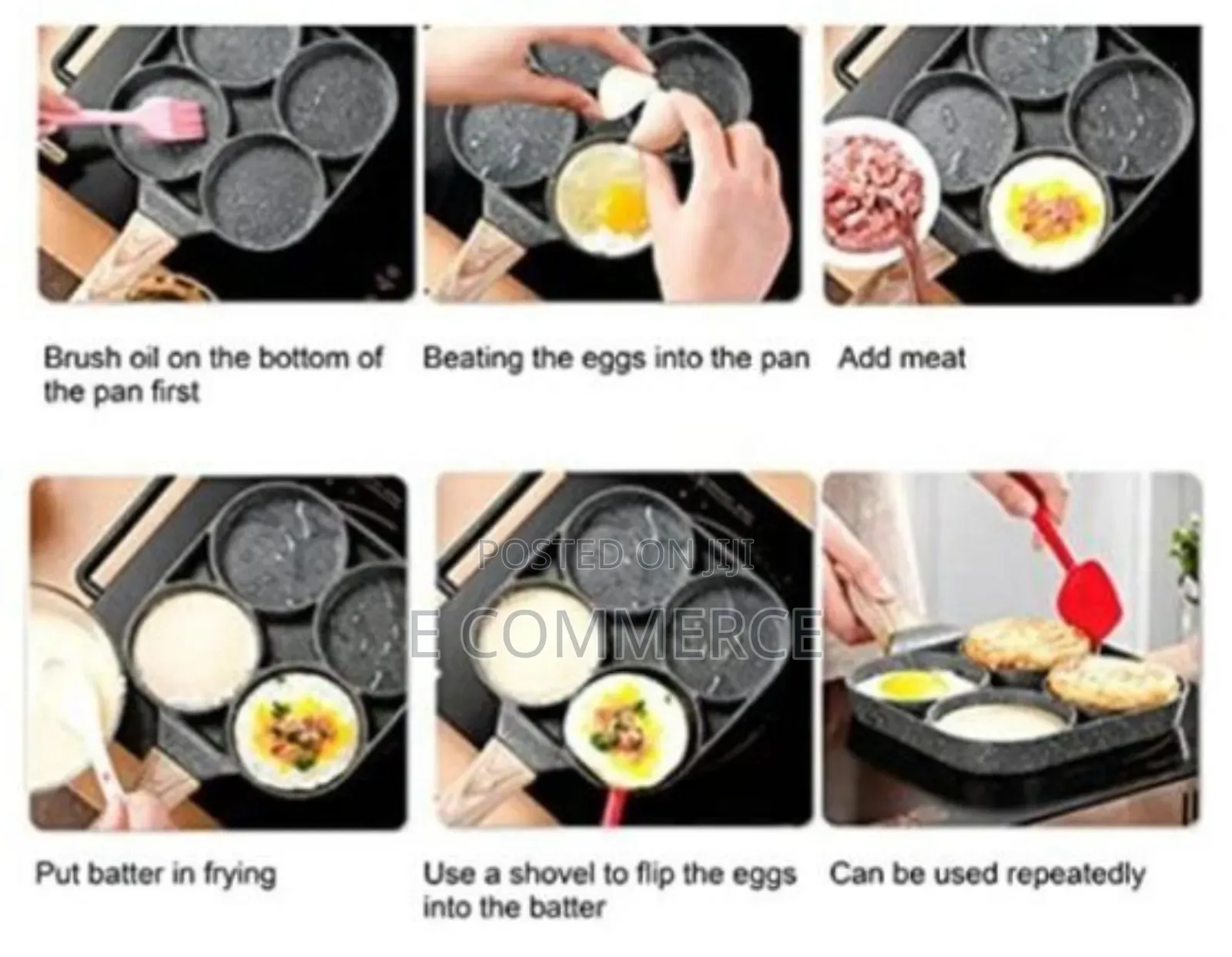 Brush oil on the bottom of the pan first

Beating the eggs into the pan

Add meat

POSTED ON JIJI

E COMMERCE

Put batter in frying

Use a shovel to flip the eggs into the batter

Can be used repeatedly