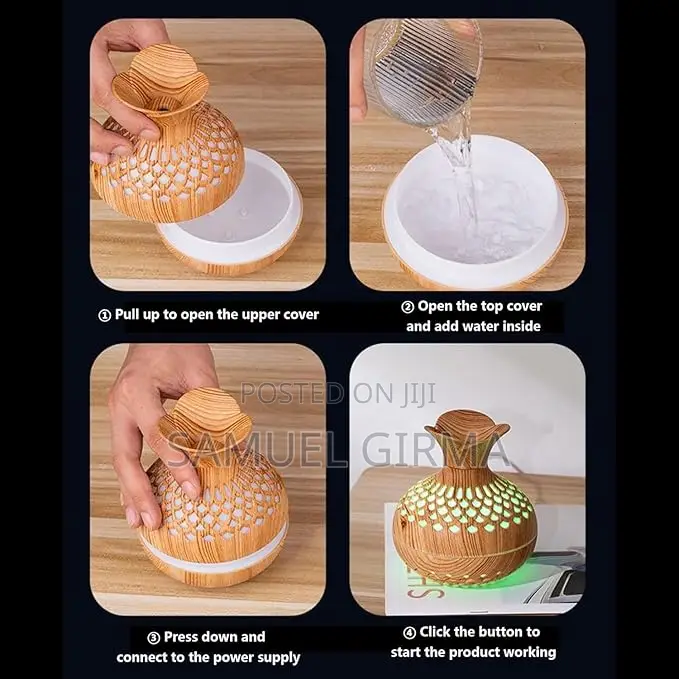 ① Pull up to open the upper cover

② Open the top cover and add water inside

POSTED ON JIJI
SAMUEL GIRMA

③ Press down and connect to the power supply

④ Click the button to start the product working