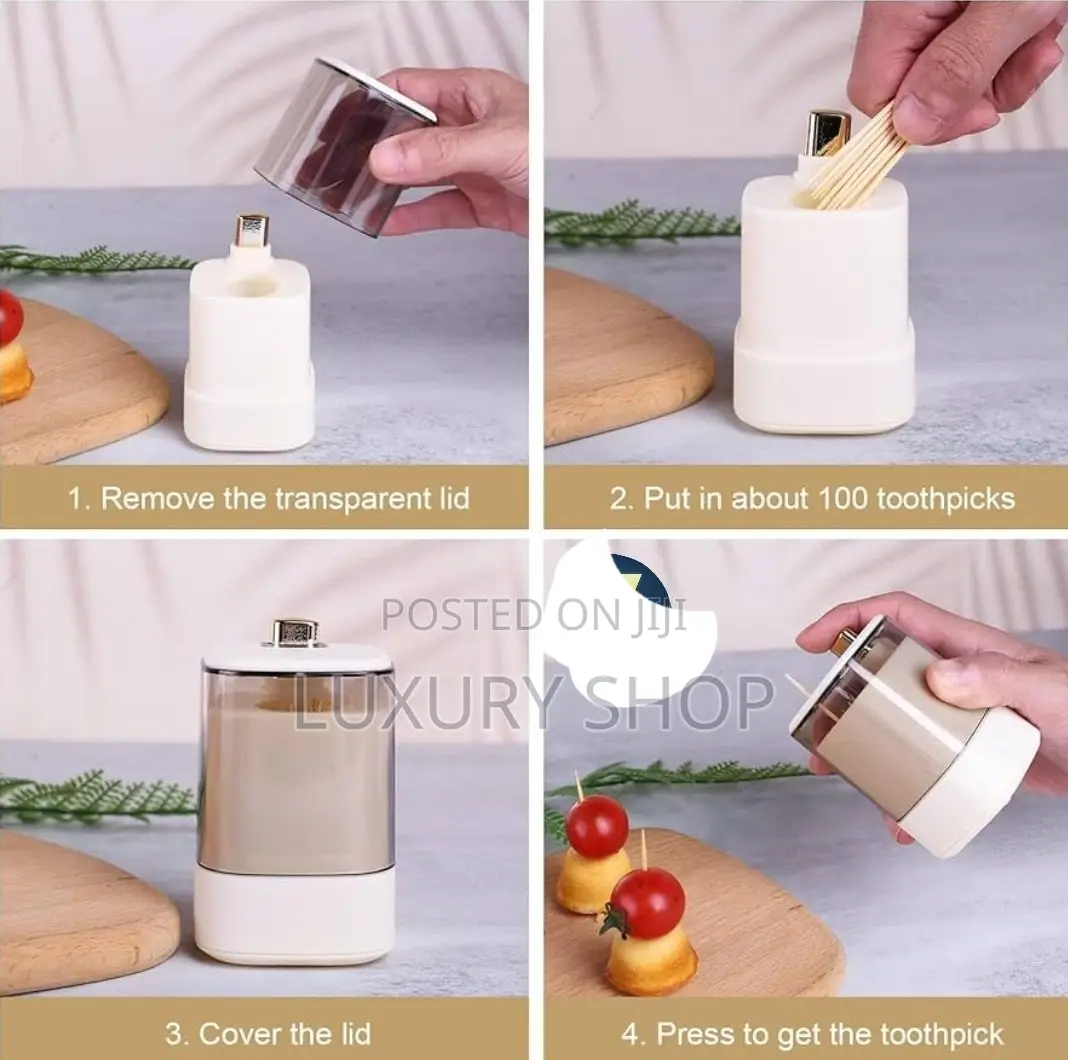 1. Remove the transparent lid

2. Put in about 100 toothpicks

POSTED ON JIJI
LUXURY SHOP

3. Cover the lid

4. Press to get the toothpick