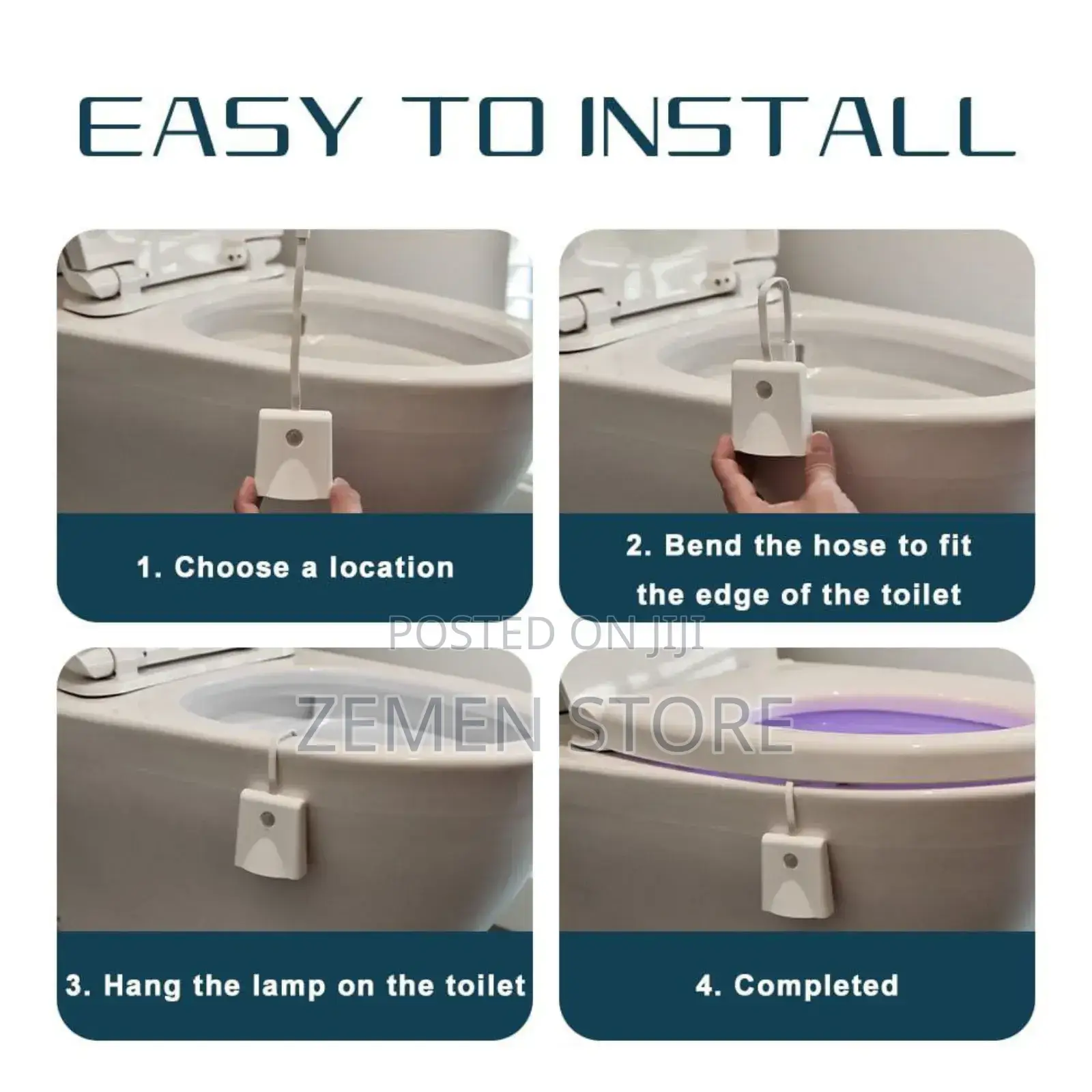 EASY TO INSTALL

1. Choose a location

2. Bend the hose to fit the edge of the toilet

POSTED ON JIJI

ZEMEN STORE

3. Hang the lamp on the toilet

4. Completed