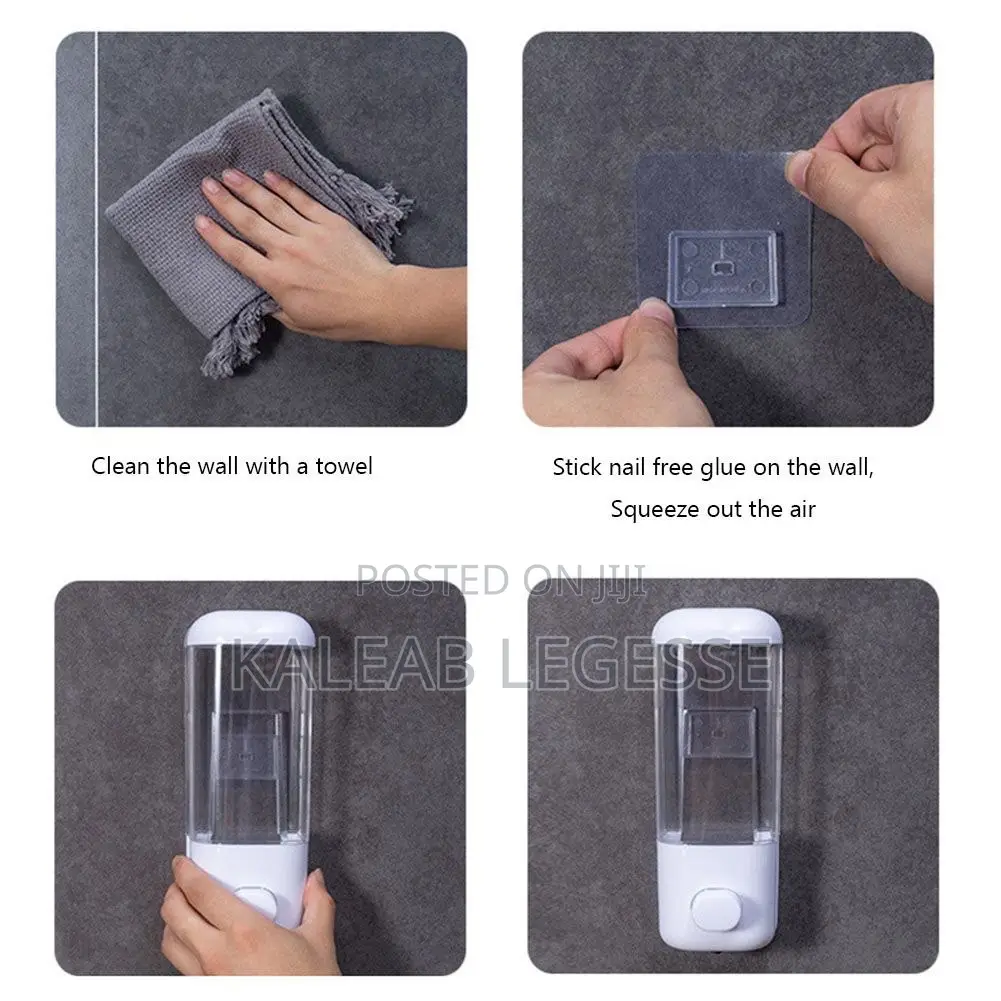 Clean the wall with a towel

Stick nail free glue on the wall,
Squeeze out the air

POSTED ON JIJI
KALEAB LEGESSE