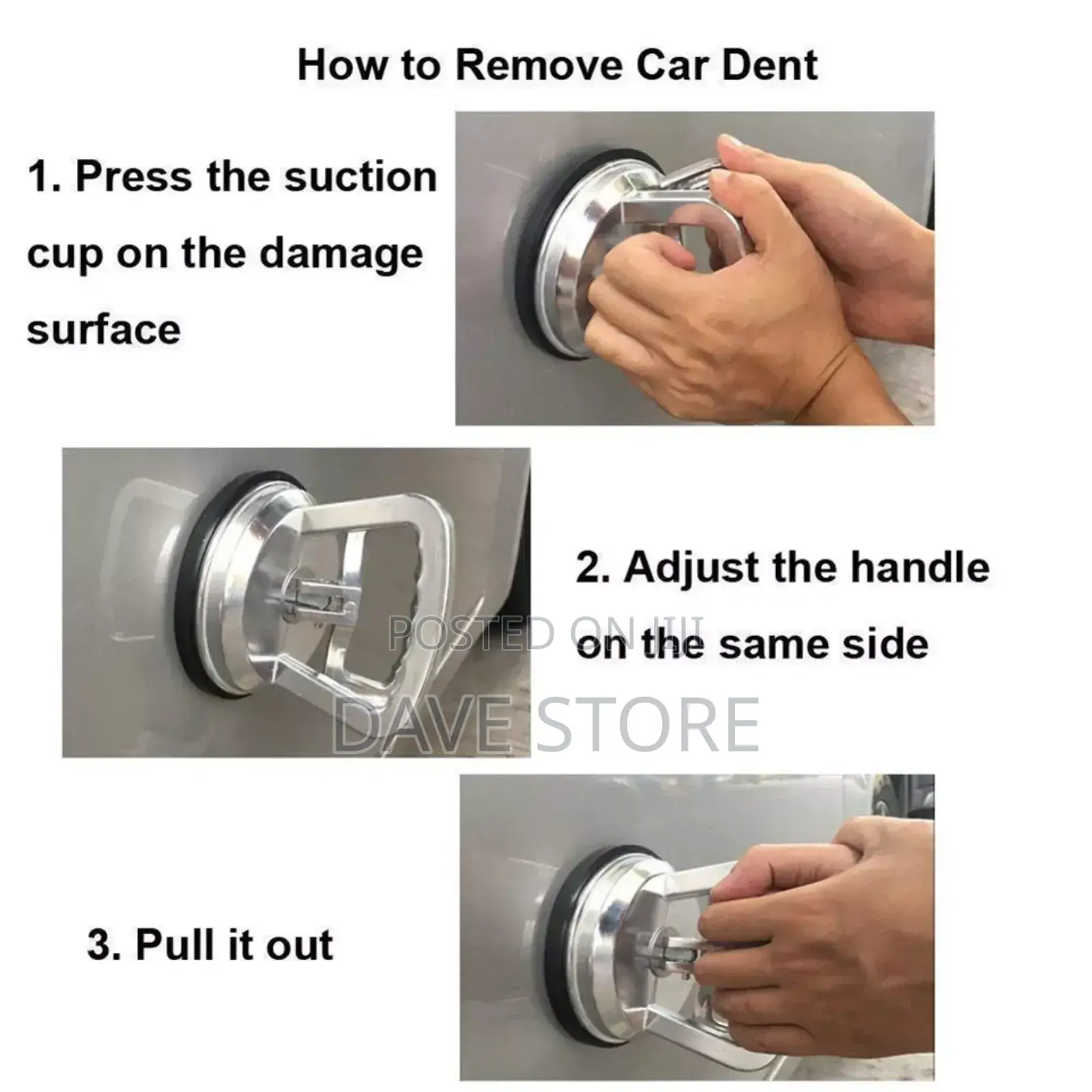 How to Remove Car Dent

1. Press the suction cup on the damage surface

2. Adjust the handle on the same side

POSTED ON JIJI
DAVE STORE

3. Pull it out