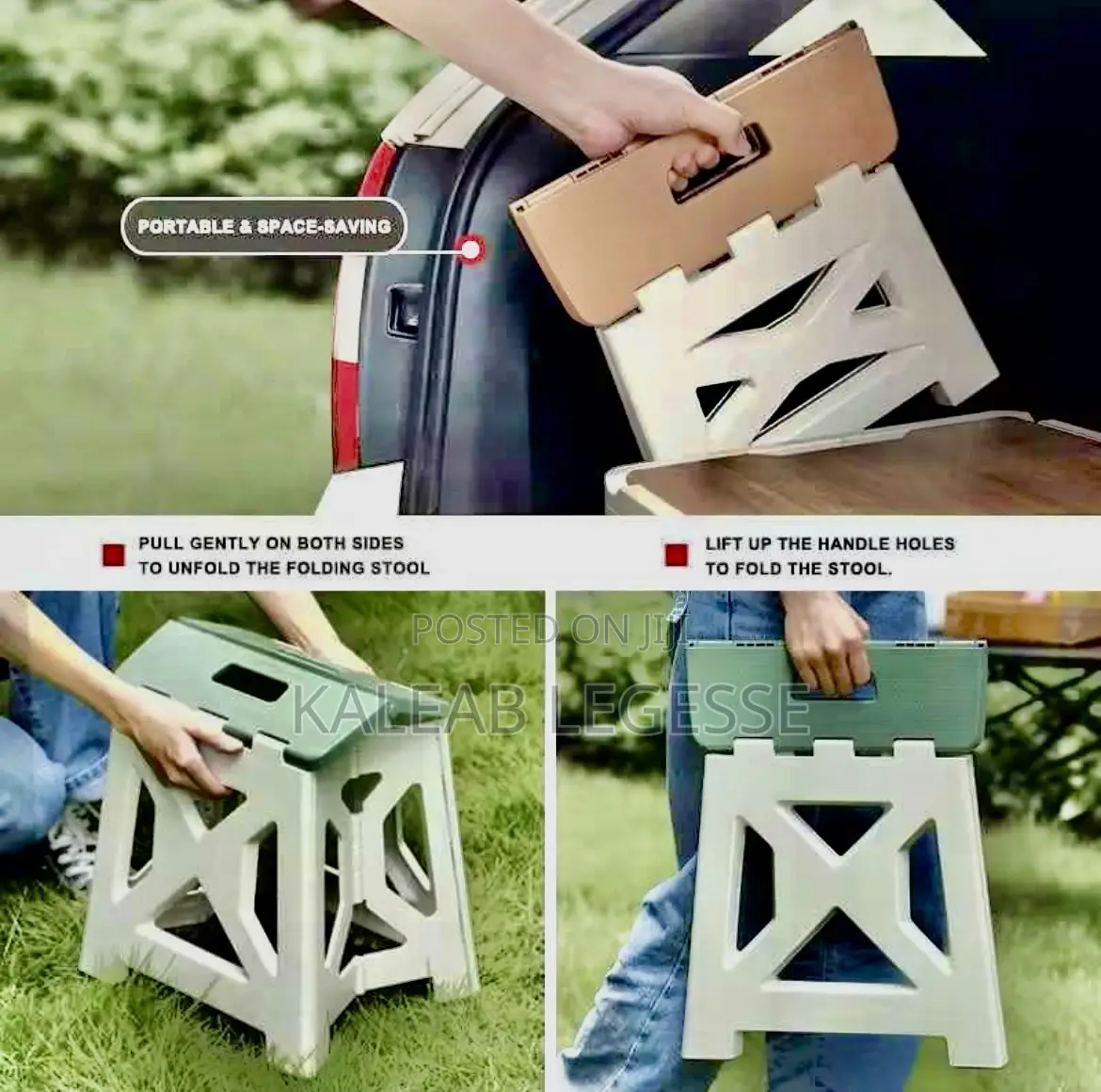 PORTABLE & SPACE-SAVING

PULL GENTLY ON BOTH SIDES TO UNFOLD THE FOLDING STOOL

LIFT UP THE HANDLE HOLES TO FOLD THE STOOL.

POSTED ON JIJI
KALEAB LEGESSE