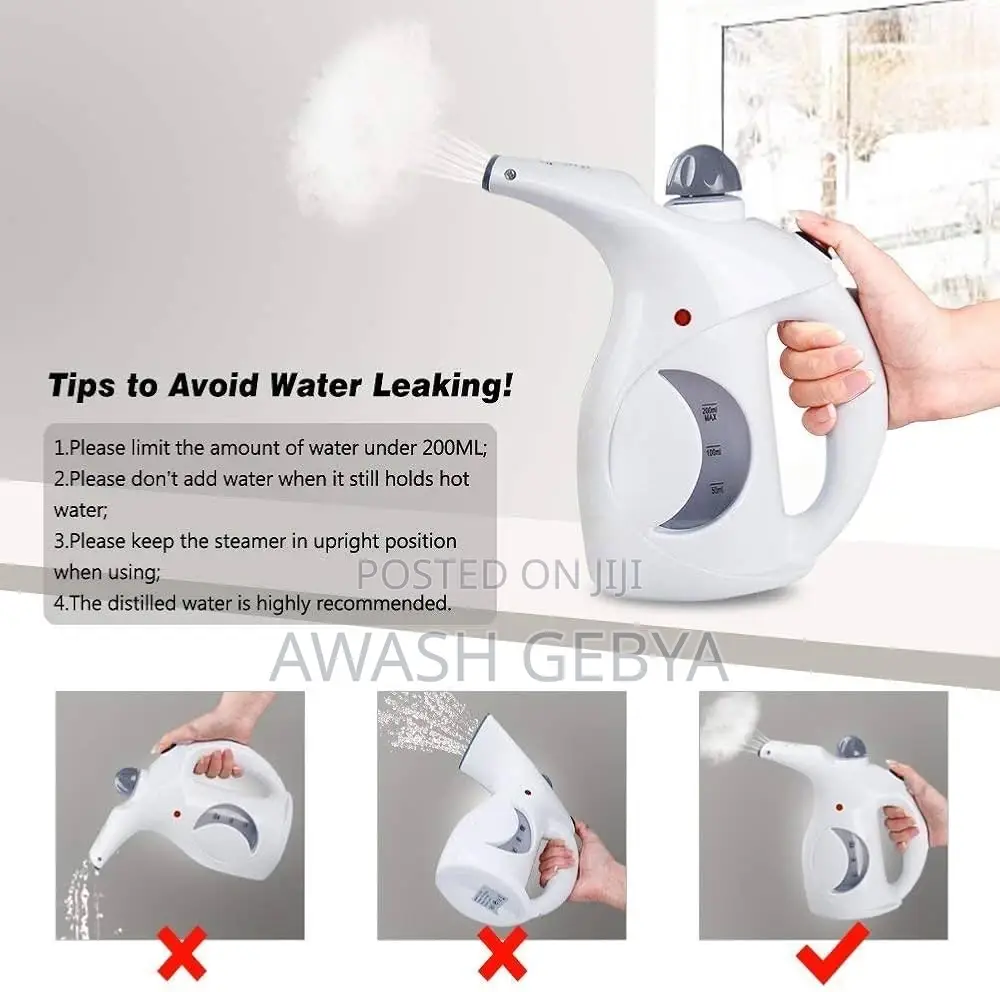 Tips to Avoid Water Leaking!

1.Please limit the amount of water under 200ML;
2.Please don't add water when it still holds hot water;
3.Please keep the steamer in upright position when using;
4.The distilled water is highly recommended.

200ml MAX
100ml
50ml

POSTED ON JIJI
AWASH GEBYA