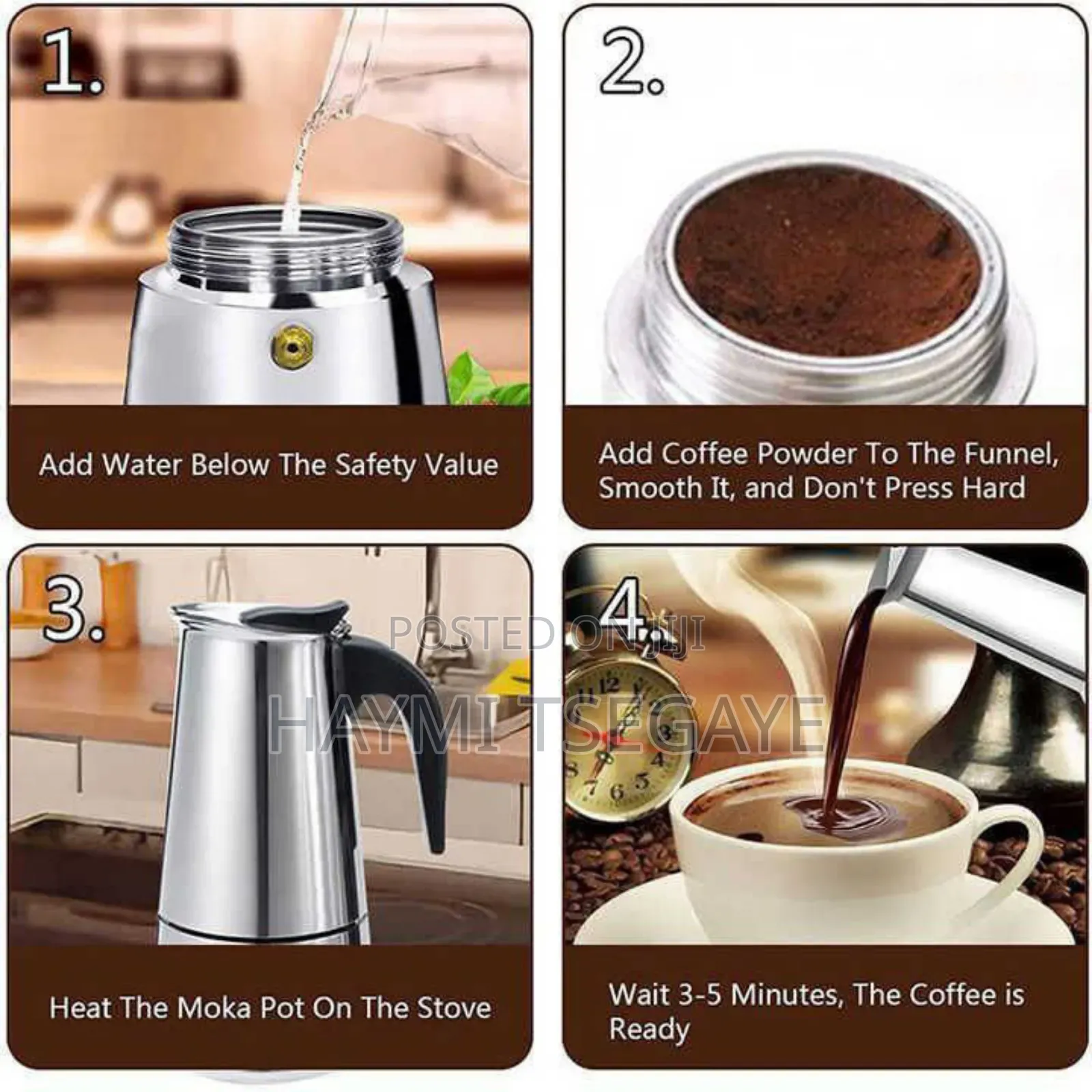 1.

Add Water Below The Safety Value

2.

Add Coffee Powder To The Funnel, Smooth It, and Don't Press Hard

3.

Heat The Moka Pot On The Stove

4.

Wait 3-5 Minutes, The Coffee is Ready

POSTED ON JIJI
HAYMI TSEGAYE