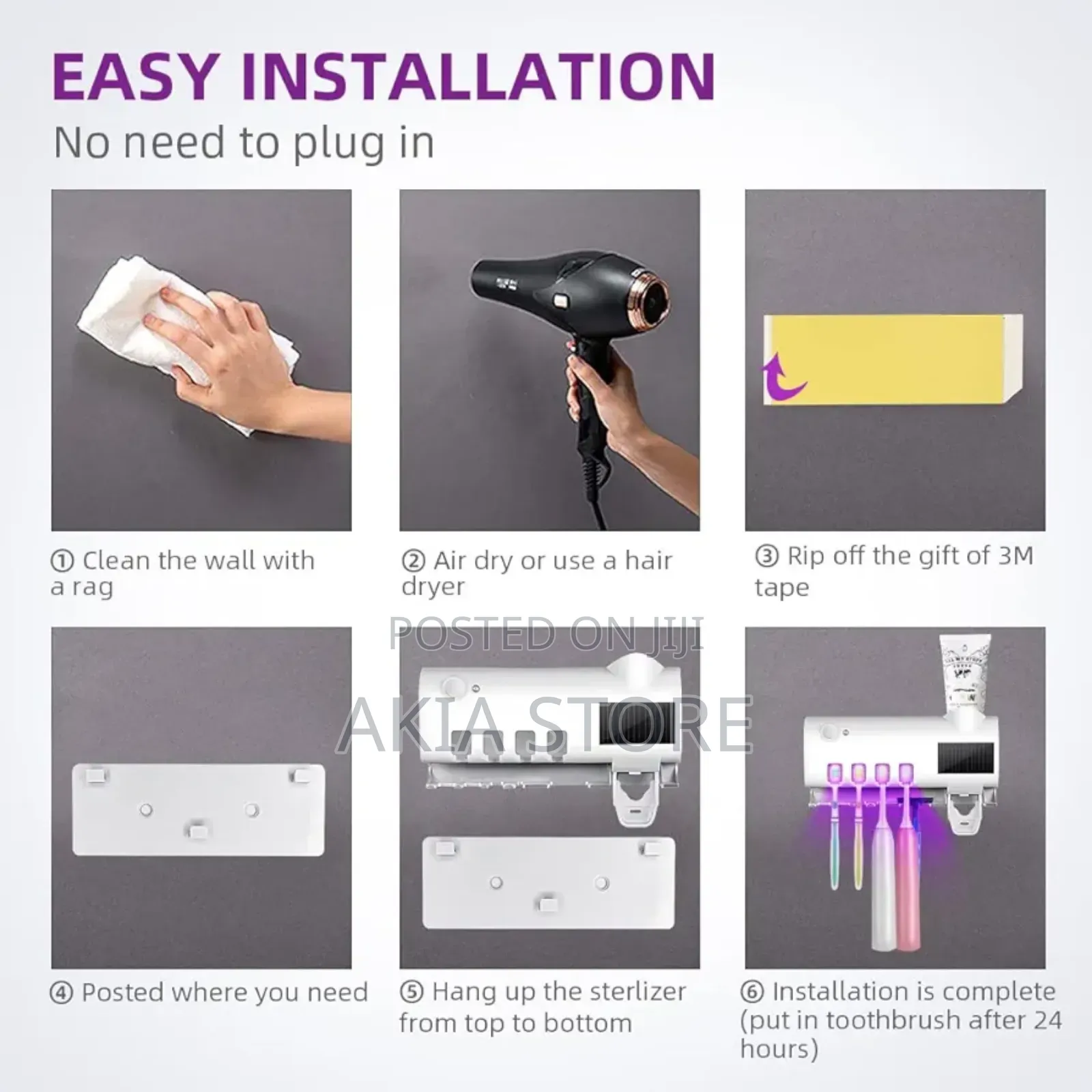 EASY INSTALLATION
No need to plug in

① Clean the wall with a rag

② Air dry or use a hair dryer

③ Rip off the gift of 3M tape

POSTED ON JIJI
AKIA STORE

④ Posted where you need

⑤ Hang up the sterlizer from top to bottom

⑥ Installation is complete (put in toothbrush after 24 hours)