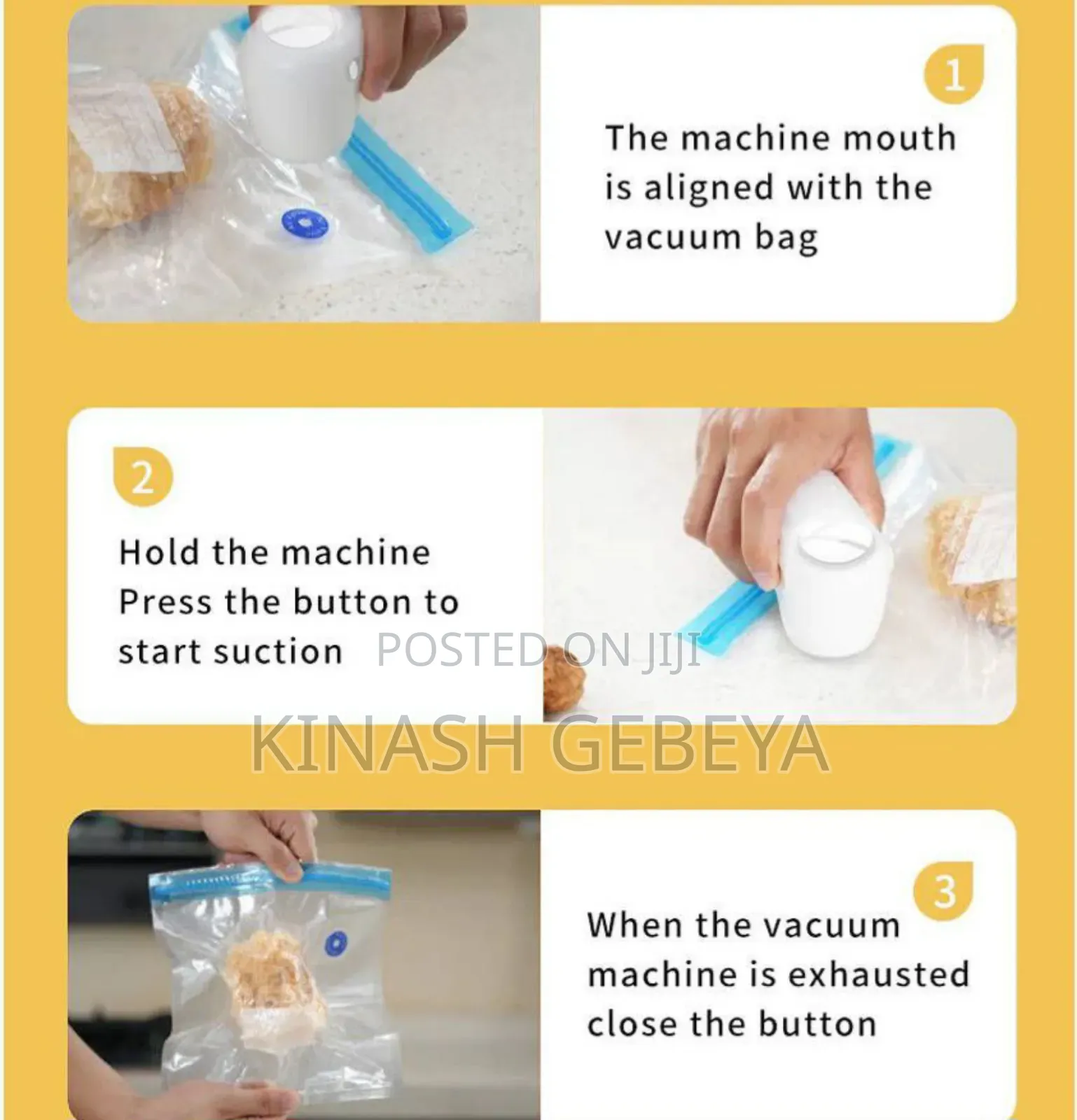 1

The machine mouth is aligned with the vacuum bag

2

Hold the machine
Press the button to start suction

POSTED ON JIJI

KINASH GEBEYA

3

When the vacuum machine is exhausted close the button