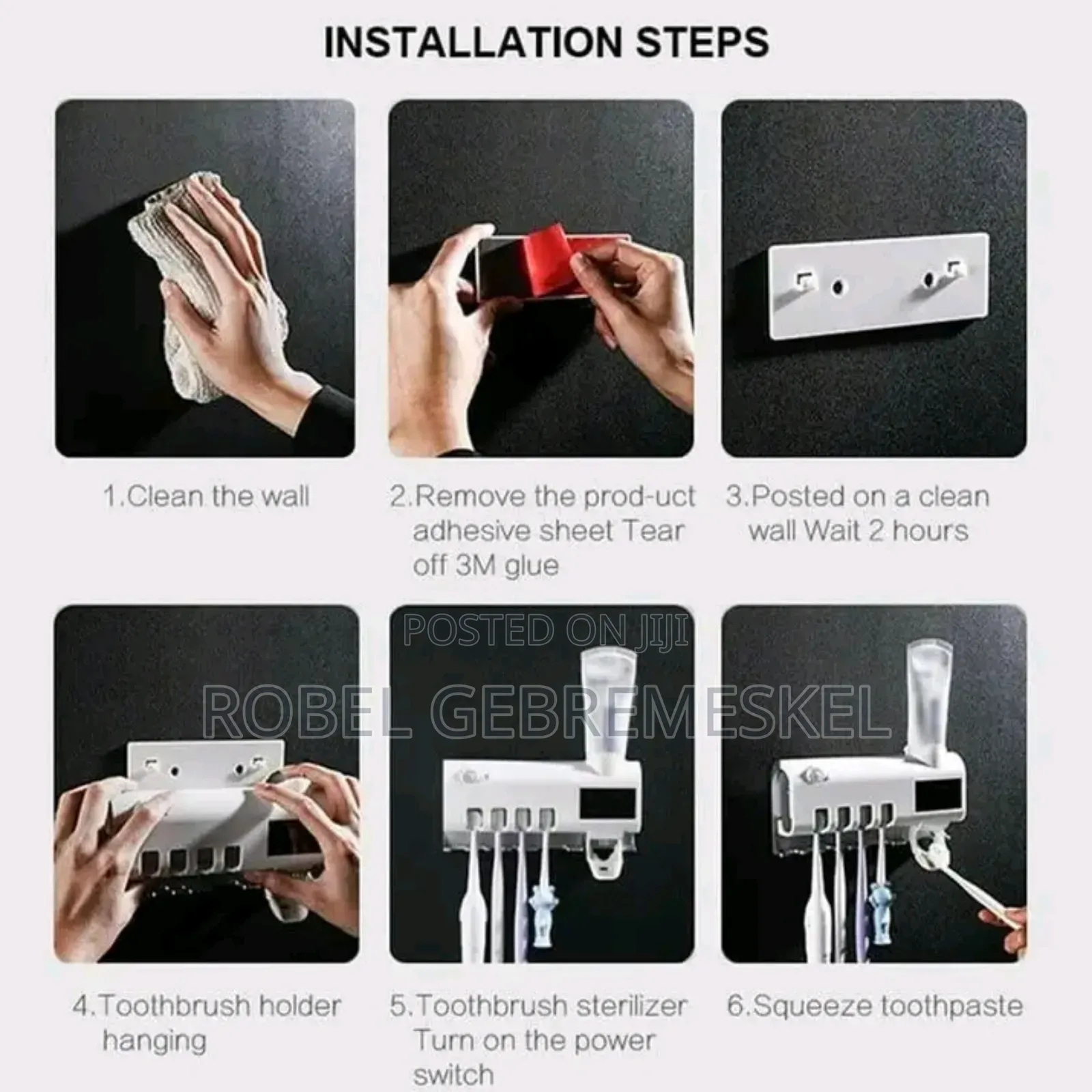 INSTALLATION STEPS

1.Clean the wall

2.Remove the prod-uct adhesive sheet Tear off 3M glue

3.Posted on a clean wall Wait 2 hours

POSTED ON JIJI

ROBEL GEBREMESKEL

4.Toothbrush holder hanging

5.Toothbrush sterilizer Turn on the power switch

6.Squeeze toothpaste