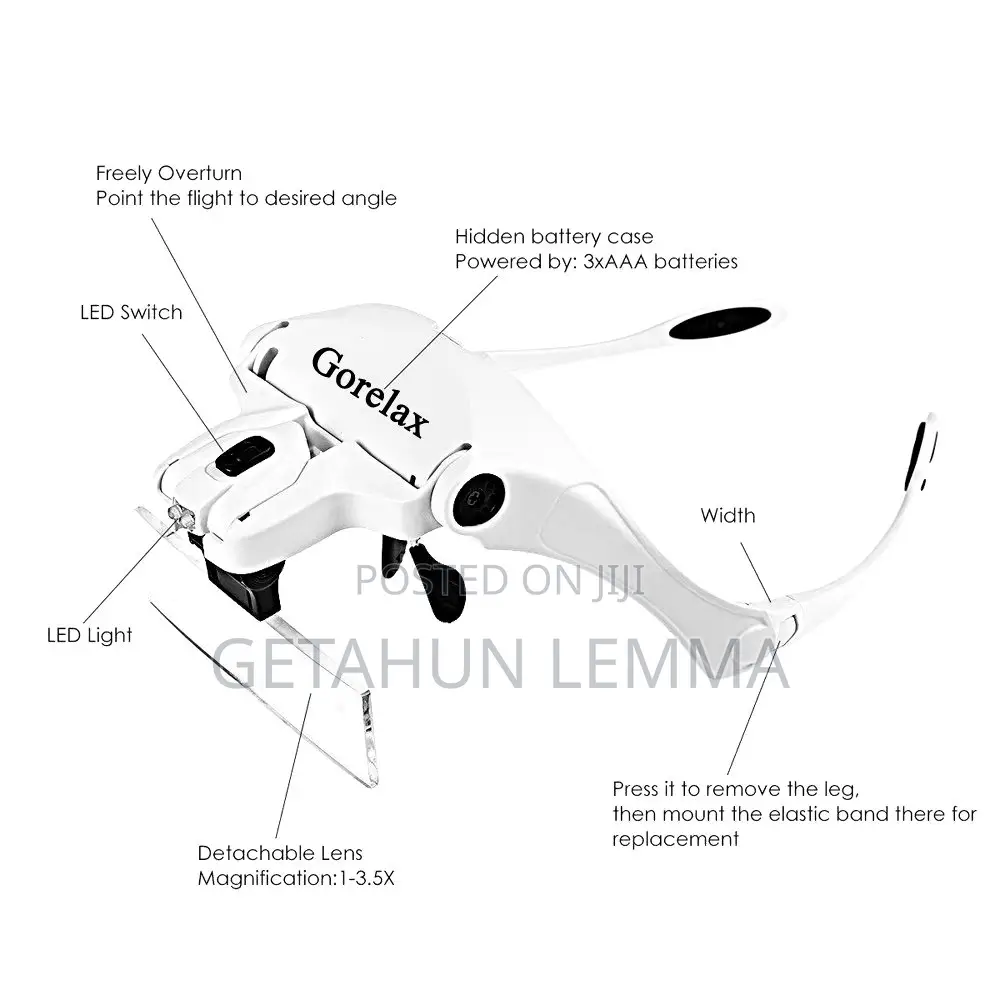 Freely Overturn
Point the flight to desired angle

Hidden battery case
Powered by: 3xAAA batteries

LED Switch

Gorelax

Width

POSTED ON JIJI

LED Light

GETAHUN LEMMA

Press it to remove the leg,
then mount the elastic band there for replacement

Detachable Lens
Magnification:1-3.5X