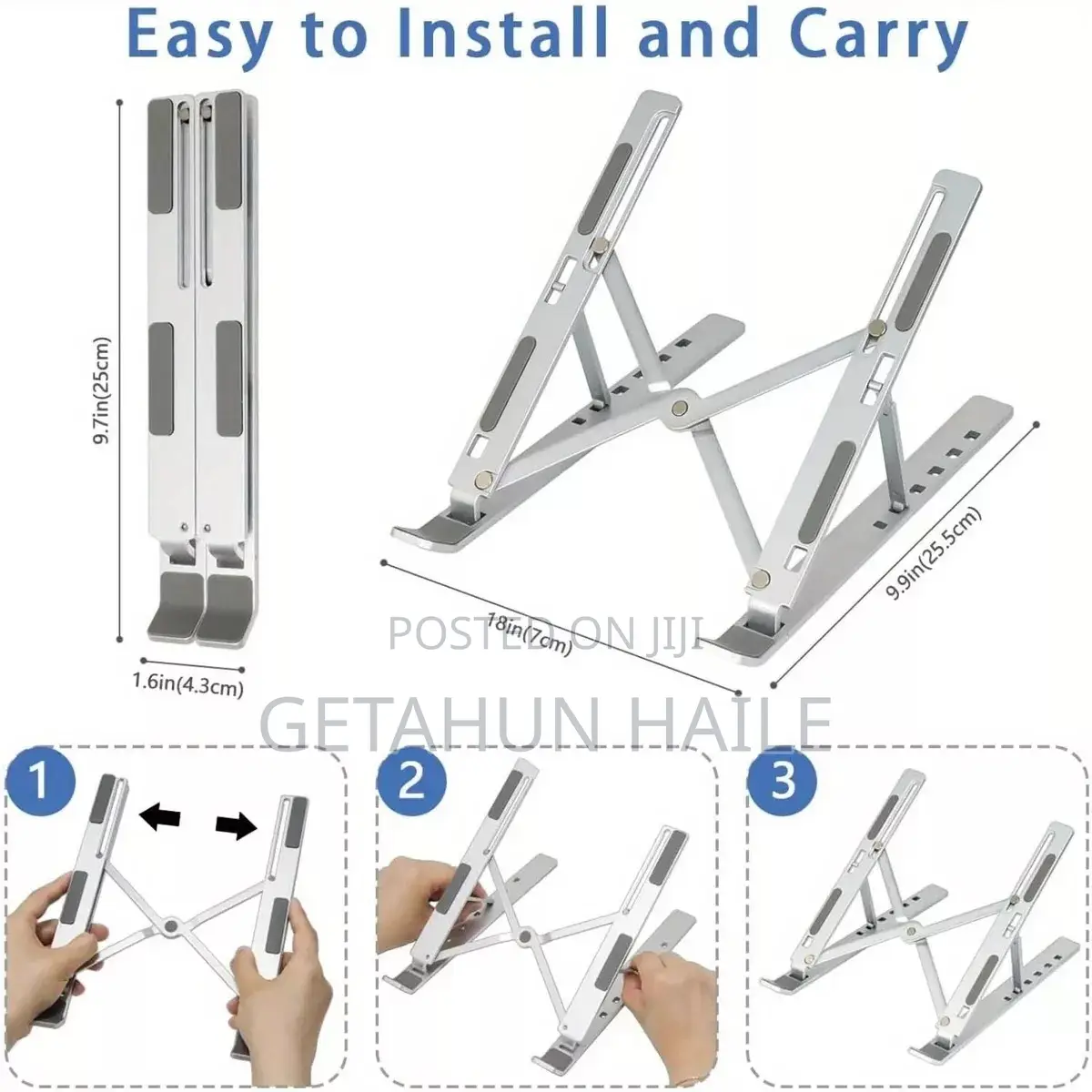 Easy to Install and Carry

9.7in(25cm)

1.6in(4.3cm)

18in(7cm)

9.9in(25.5cm)

POSTED ON JIJI

GETAHUN HAILE

1

2

3