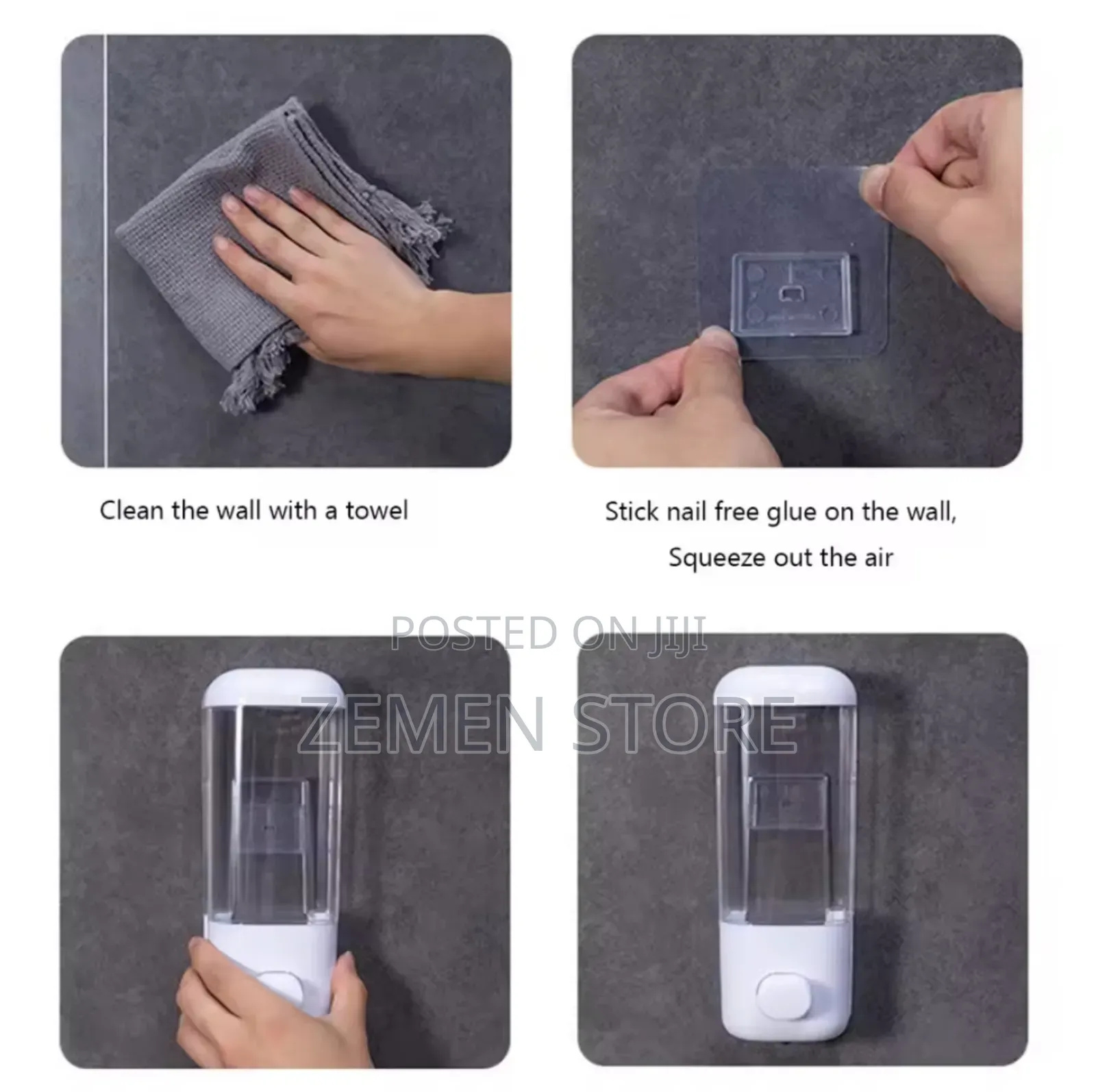 Clean the wall with a towel

Stick nail free glue on the wall,
Squeeze out the air

POSTED ON JIJI
ZEMEN STORE