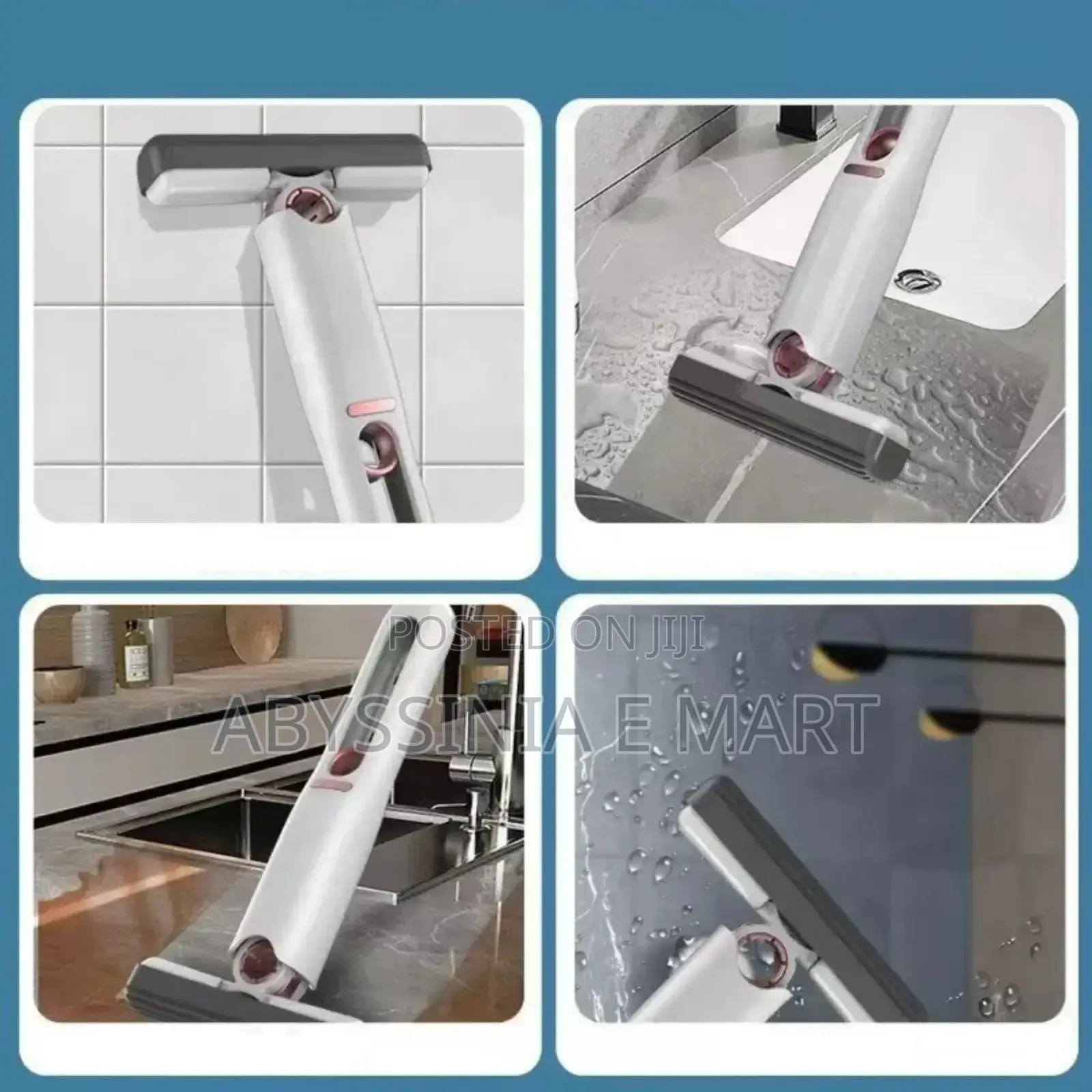 POSTED ON JIJI
ABYSSINIA E MART