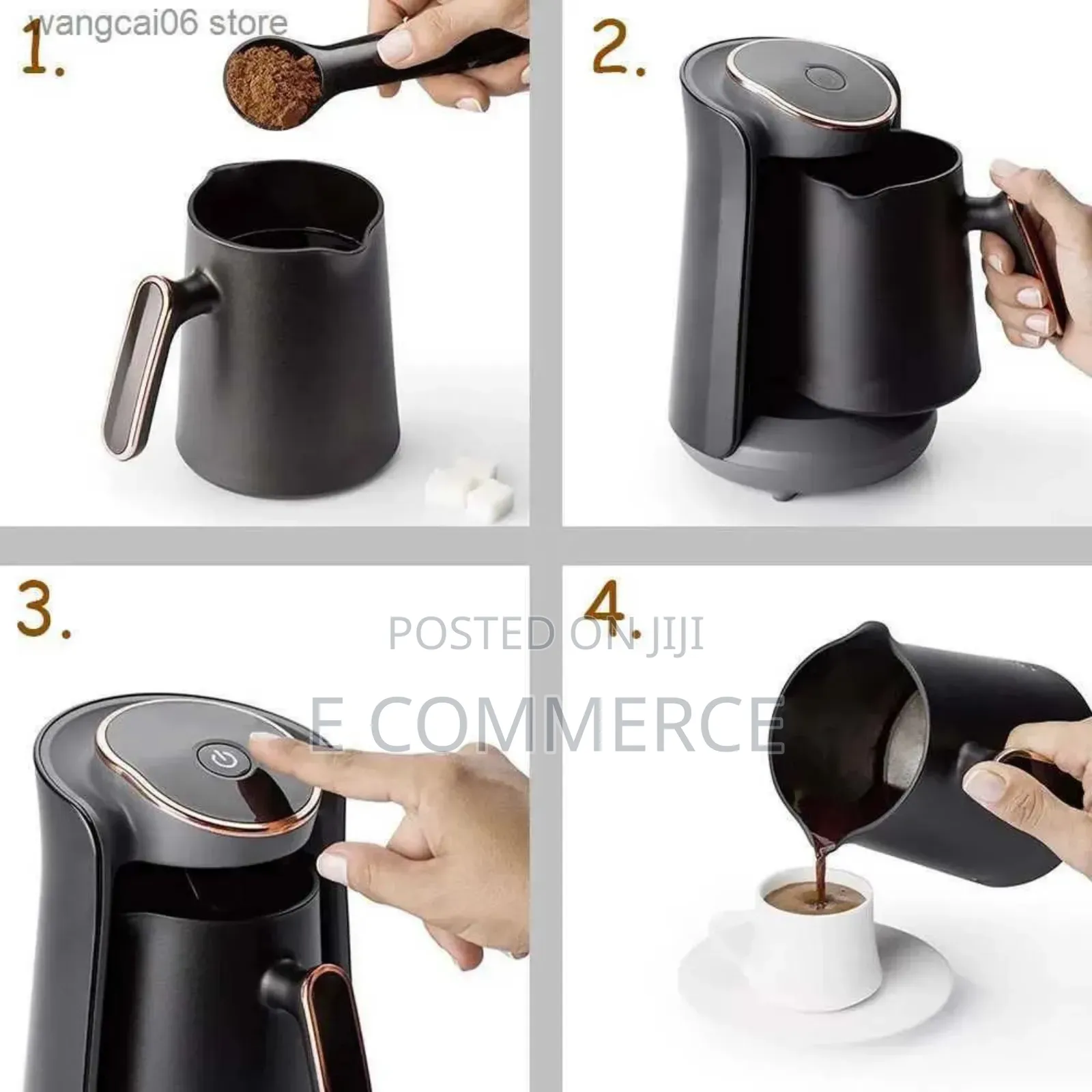 wangcai06 store

1.

2.

3.

4.

POSTED ON JIJI

E COMMERCE