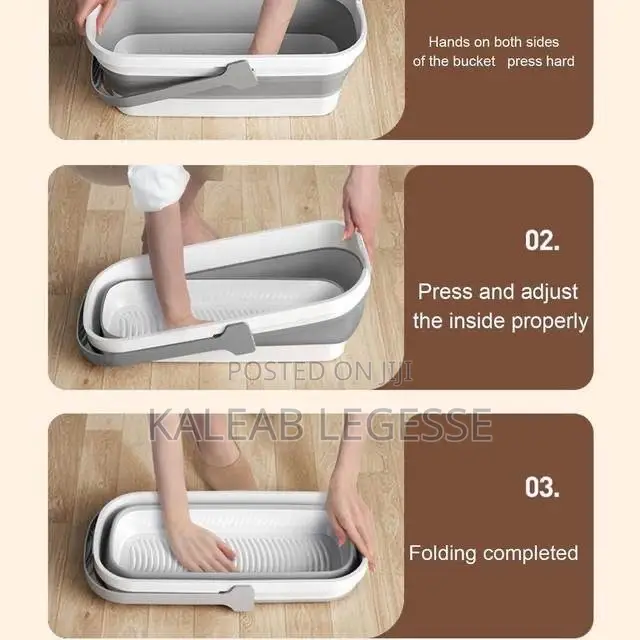 Hands on both sides of the bucket press hard

02.

Press and adjust the inside properly

POSTED ON JIJI

KALEAB LEGESSE

03.

Folding completed