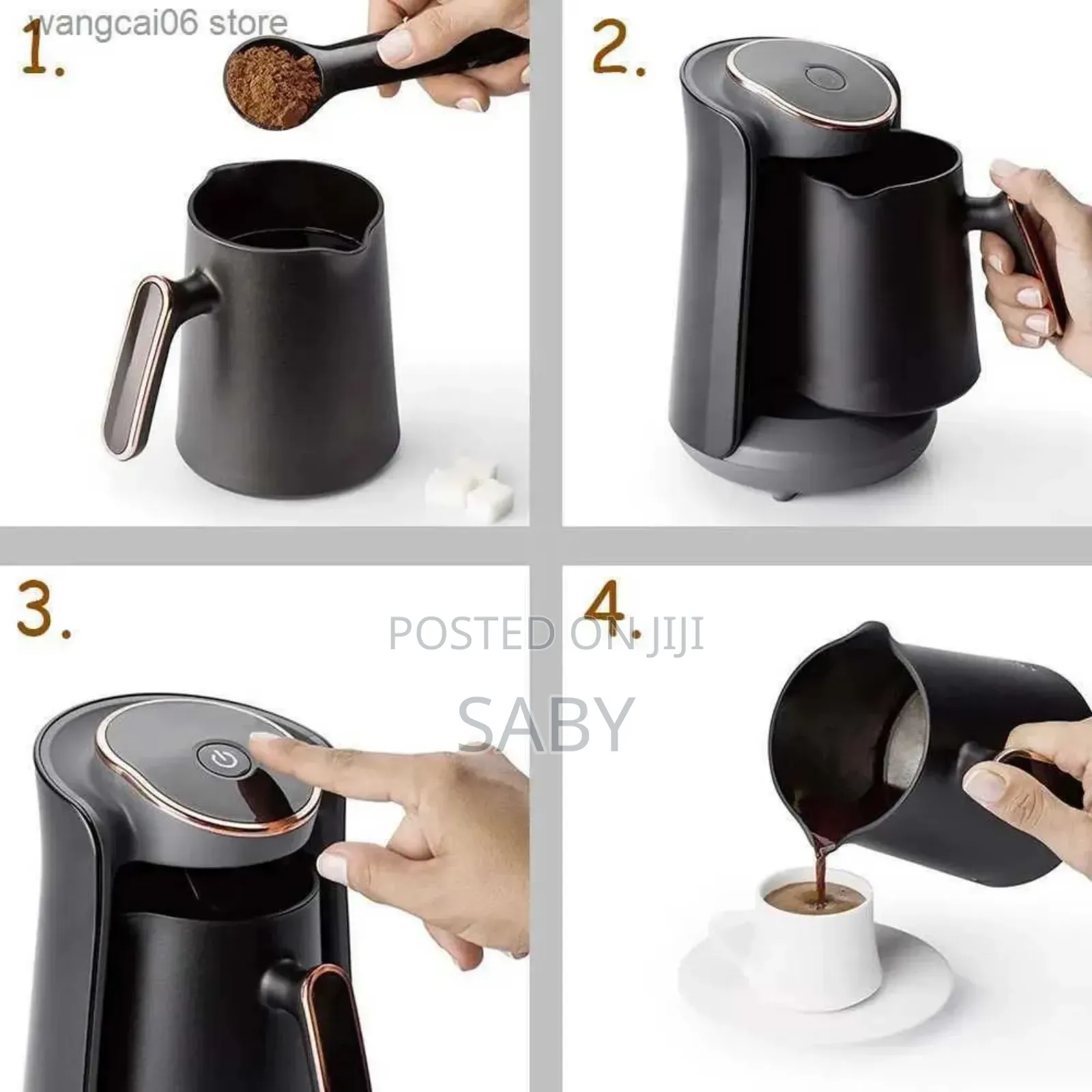 wangcai06 store

1.

2.

3.

4.

POSTED ON JIJI

SABY