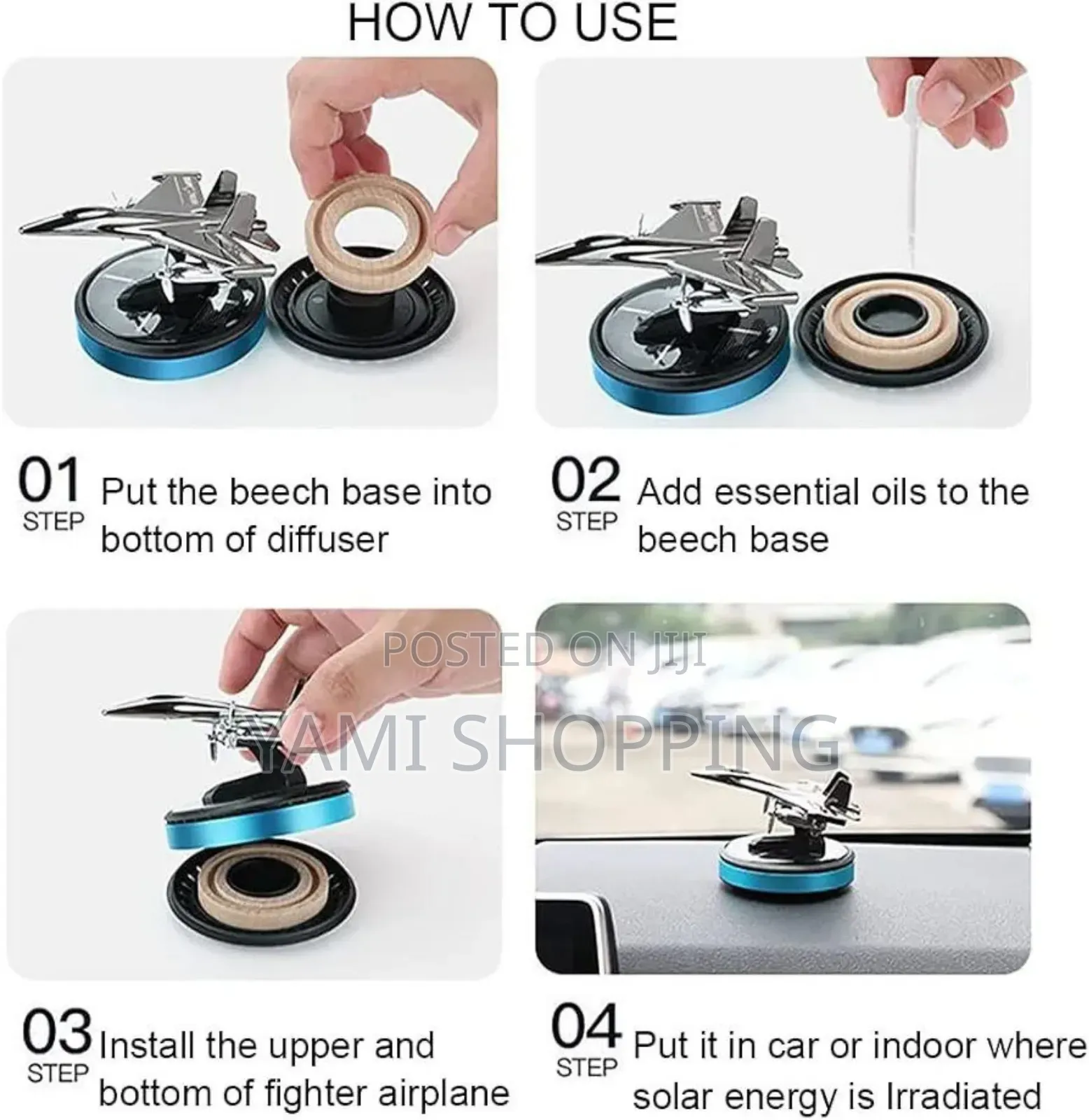 HOW TO USE

01 STEP Put the beech base into bottom of diffuser

02 STEP Add essential oils to the beech base

POSTED ON JIJI

YAMI SHOPPING

03 STEP Install the upper and bottom of fighter airplane

04 STEP Put it in car or indoor where solar energy is Irradiated