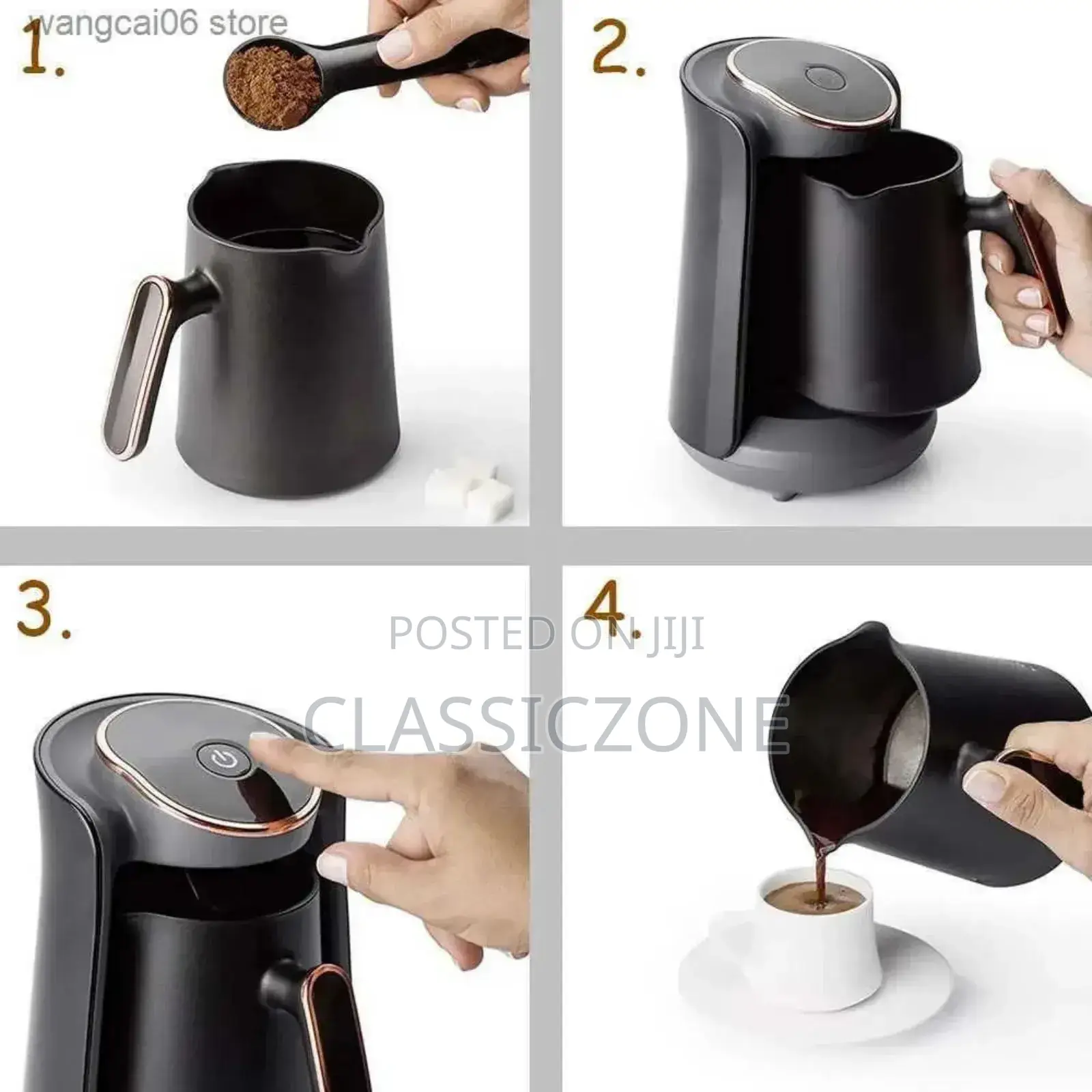 wangcai06 store

1.

2.

3.

4.

POSTED ON JIJI

CLASSICZONE