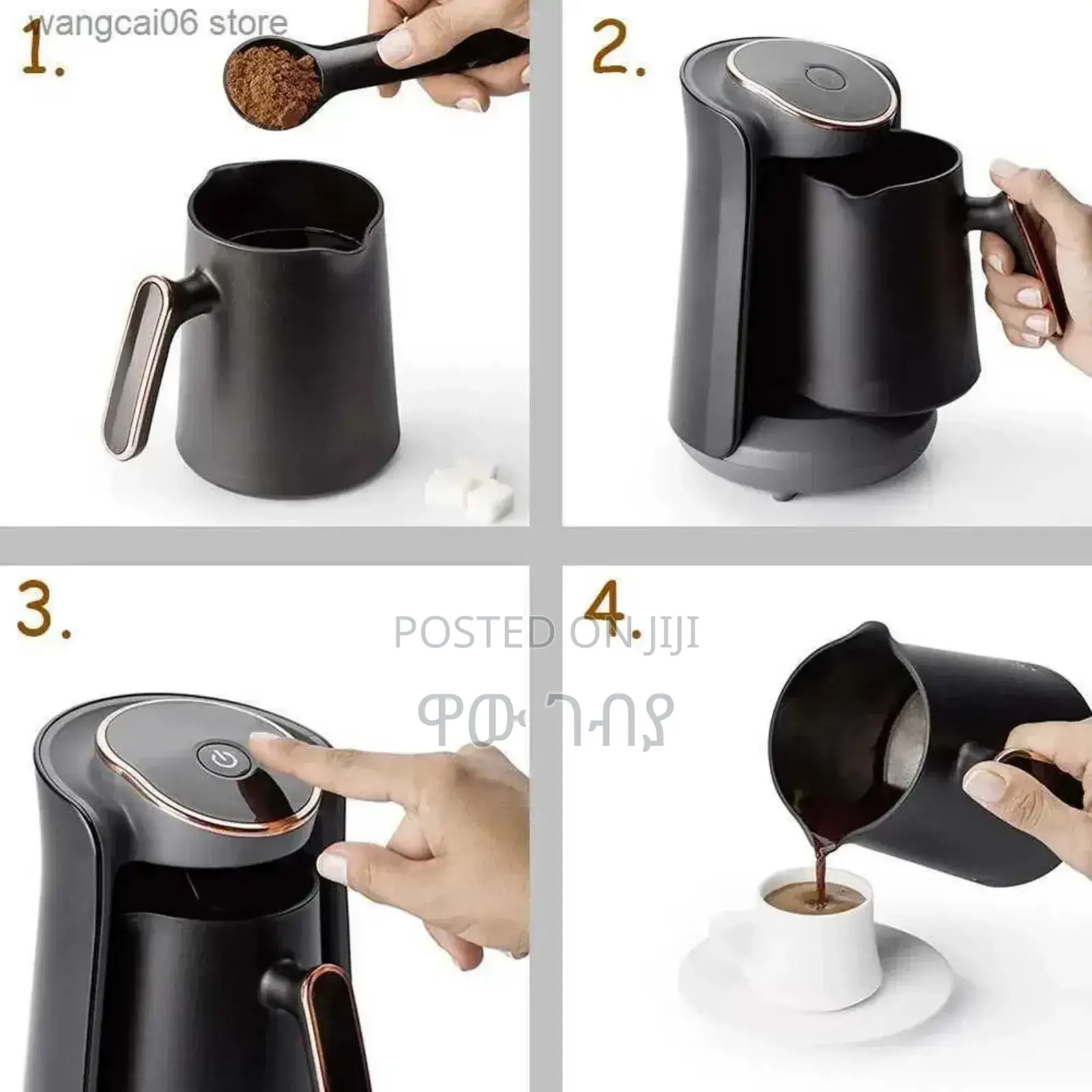 wangcai06 store

1.

2.

3.

4.

POSTED ON JIJI

ዋው ገብያ