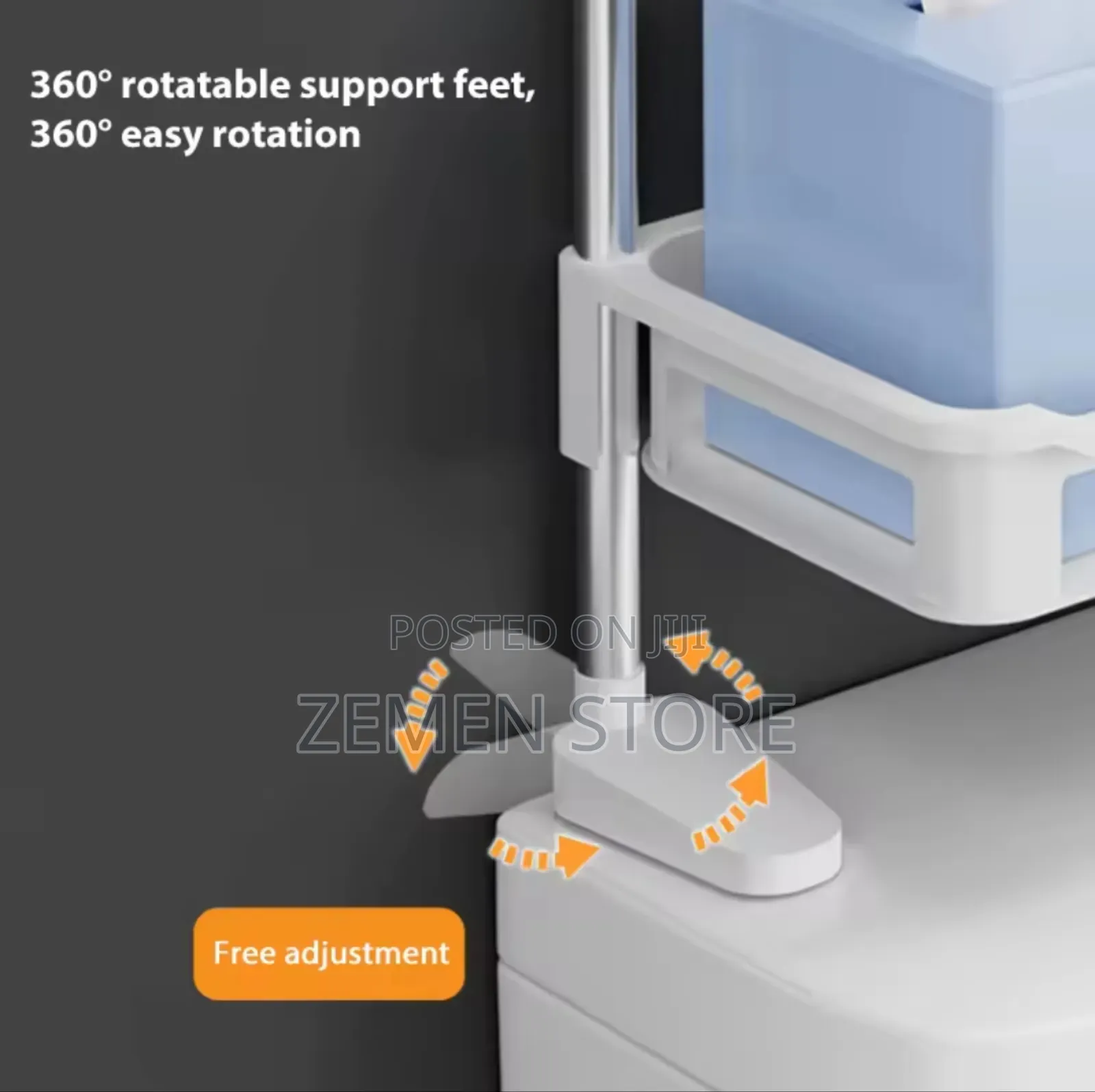 360° rotatable support feet,
360° easy rotation

POSTED ON JIJI

ZEMEN STORE

Free adjustment