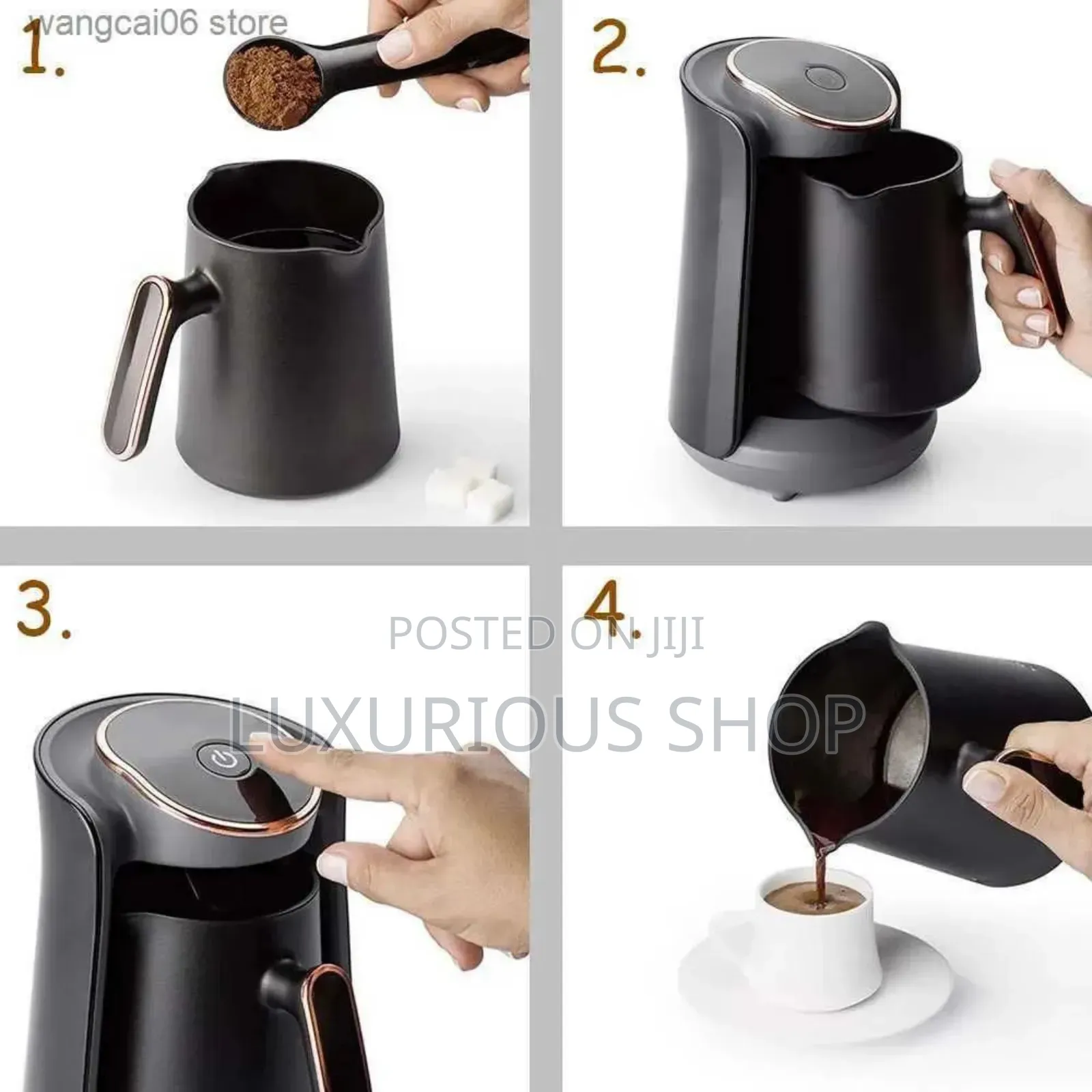 wangcai06 store

1.

2.

3.

4.

POSTED ON JIJI

LUXURIOUS SHOP