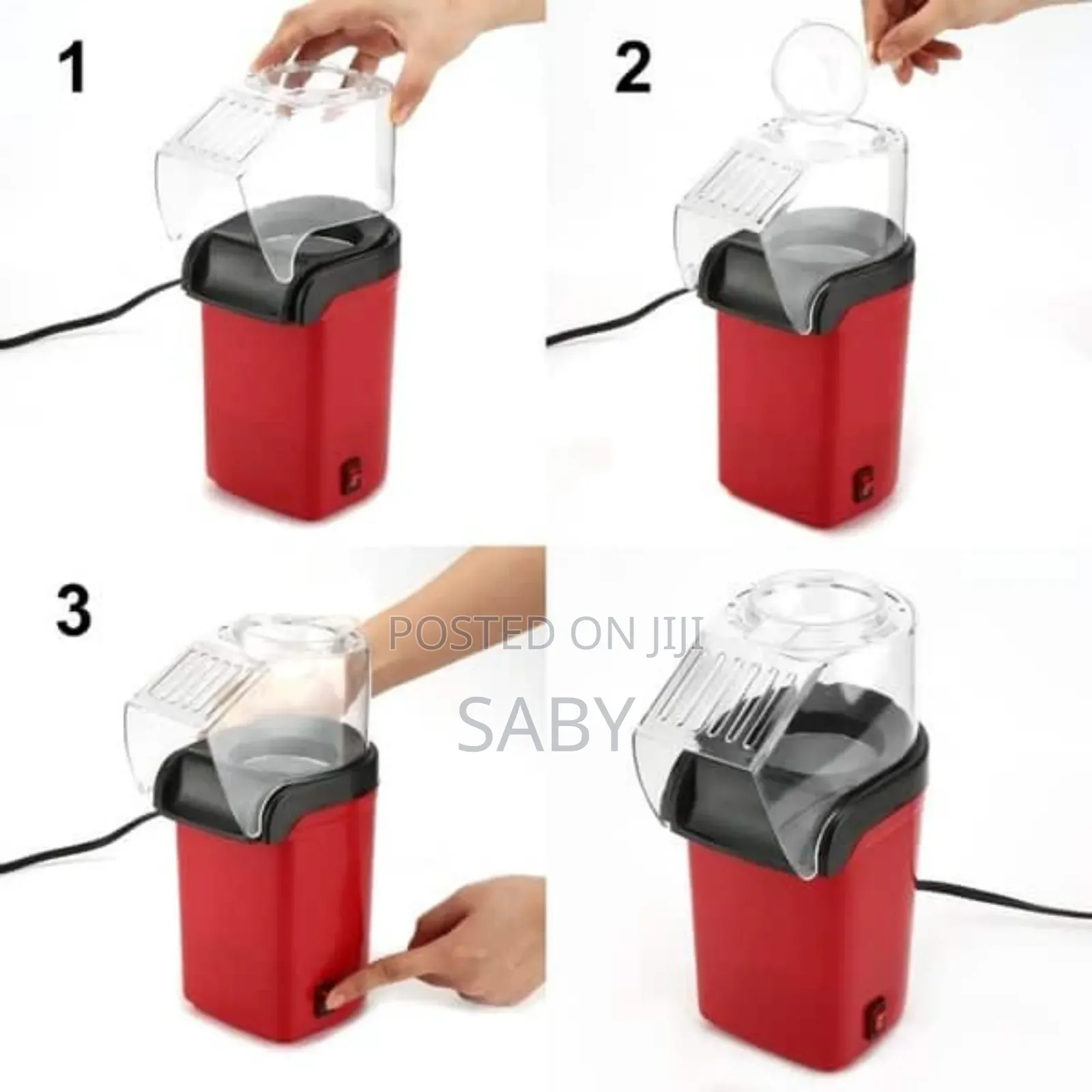 1

2

3

POSTED ON JIJI

SABY