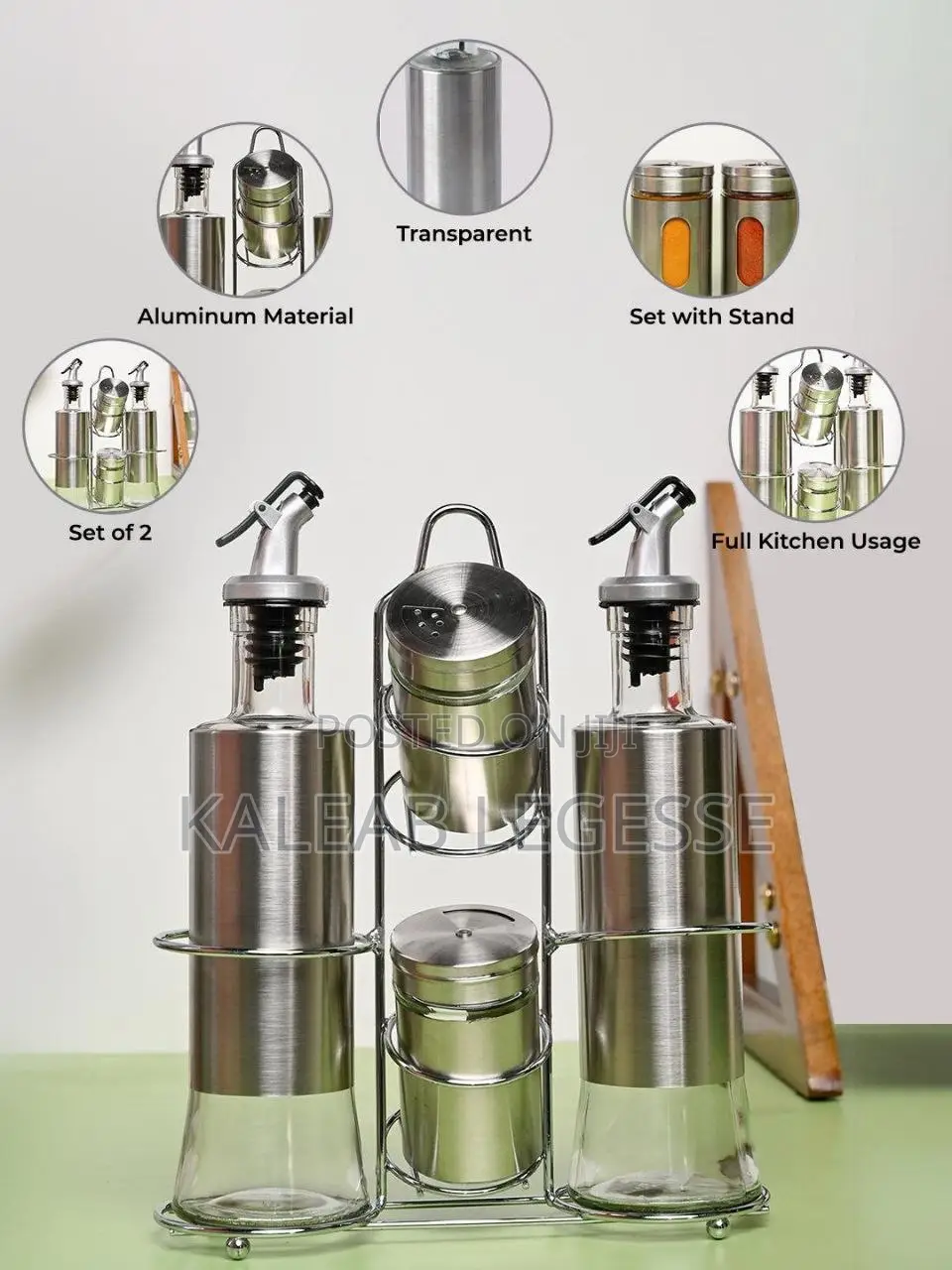 Transparent

Aluminum Material

Set with Stand

Set of 2

Full Kitchen Usage

POSTED ON JIJI

KALEAB LEGESSE