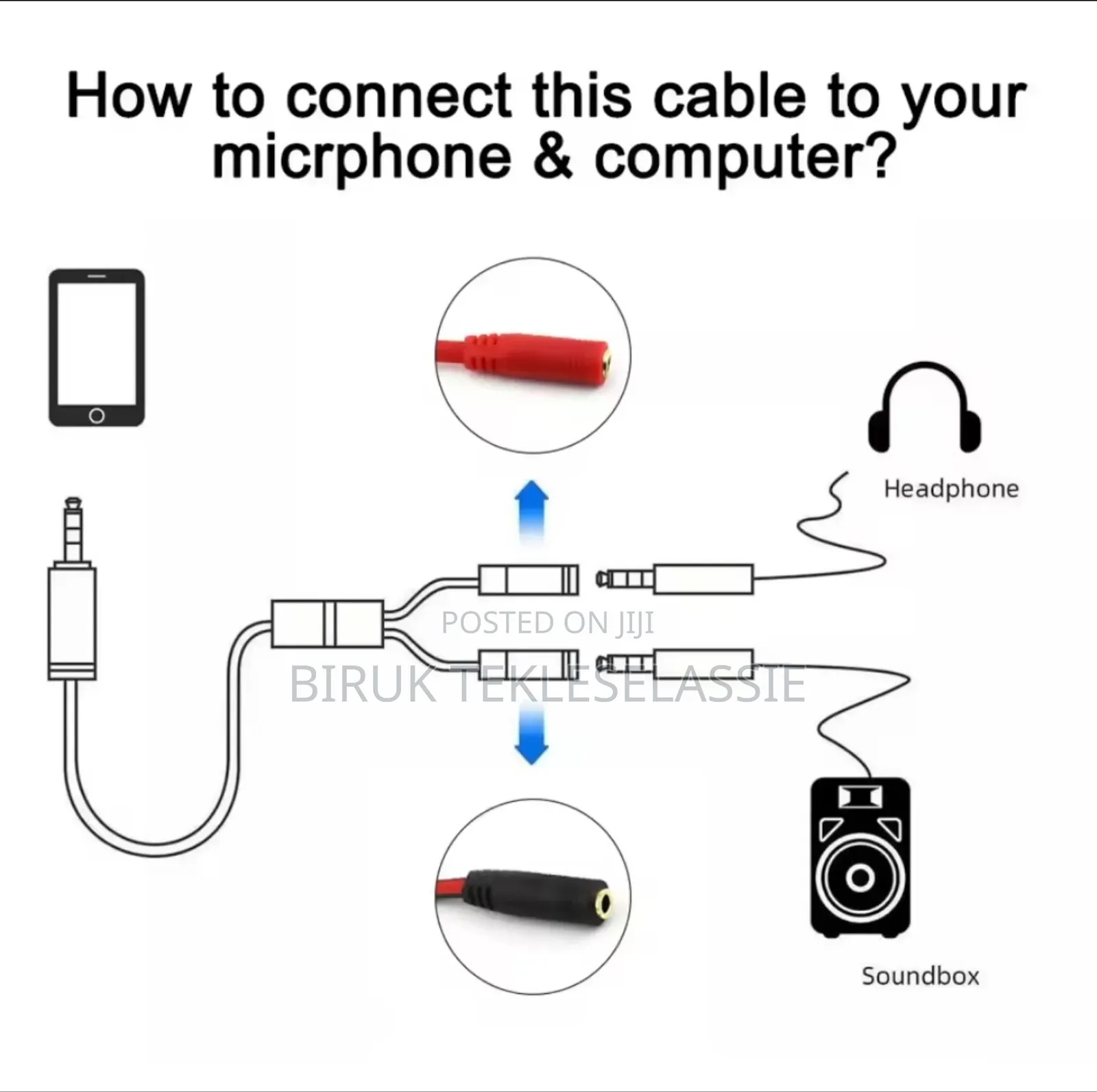 How to connect this cable to your micrphone & computer?

Headphone

POSTED ON JIJI

BIRUK TEKLESELASSIE

Soundbox