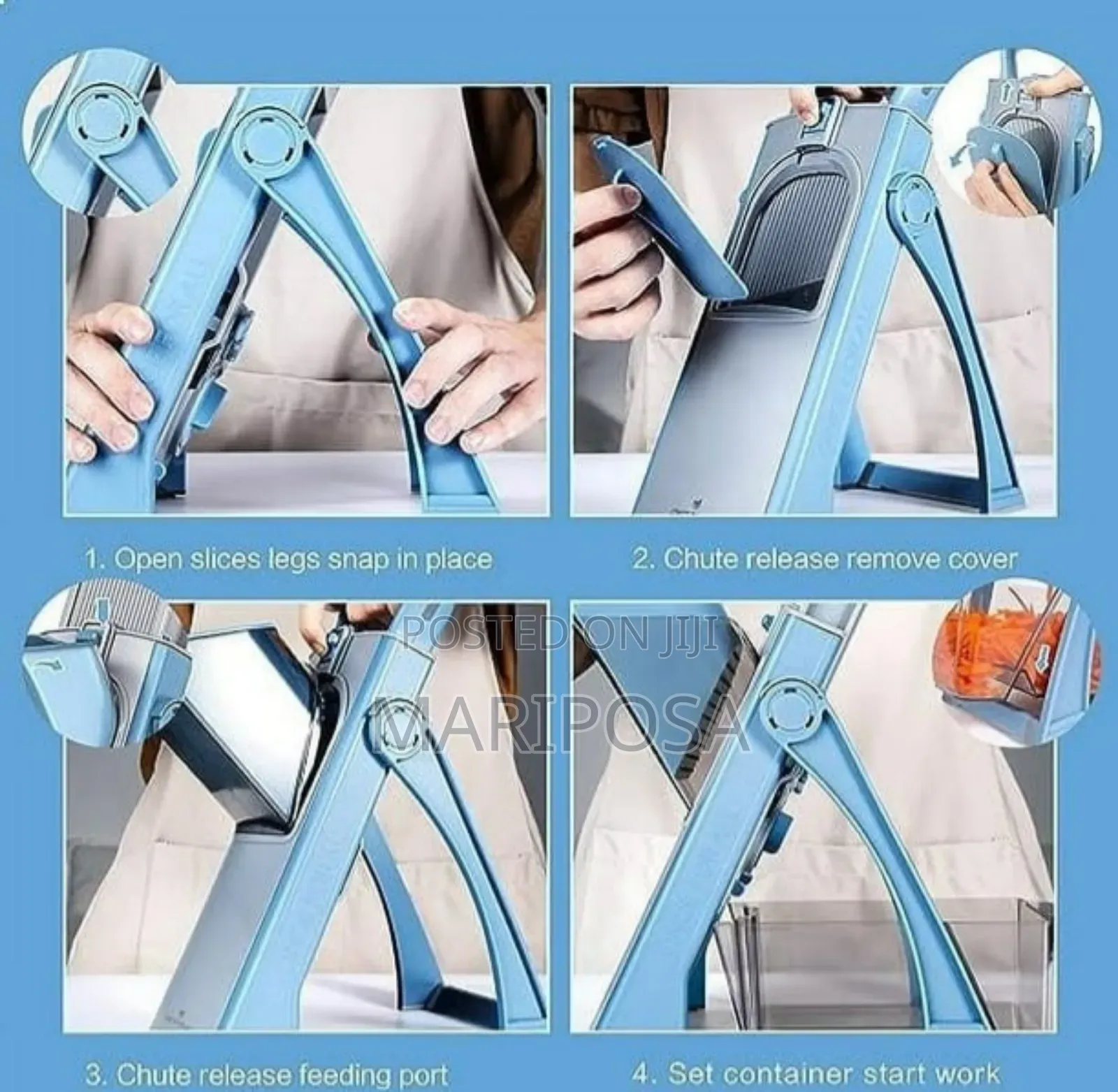 1. Open slices legs snap in place

2. Chute release remove cover

POSTED ON JIJI
MARIPOSA

3. Chute release feeding port

4. Set container start work