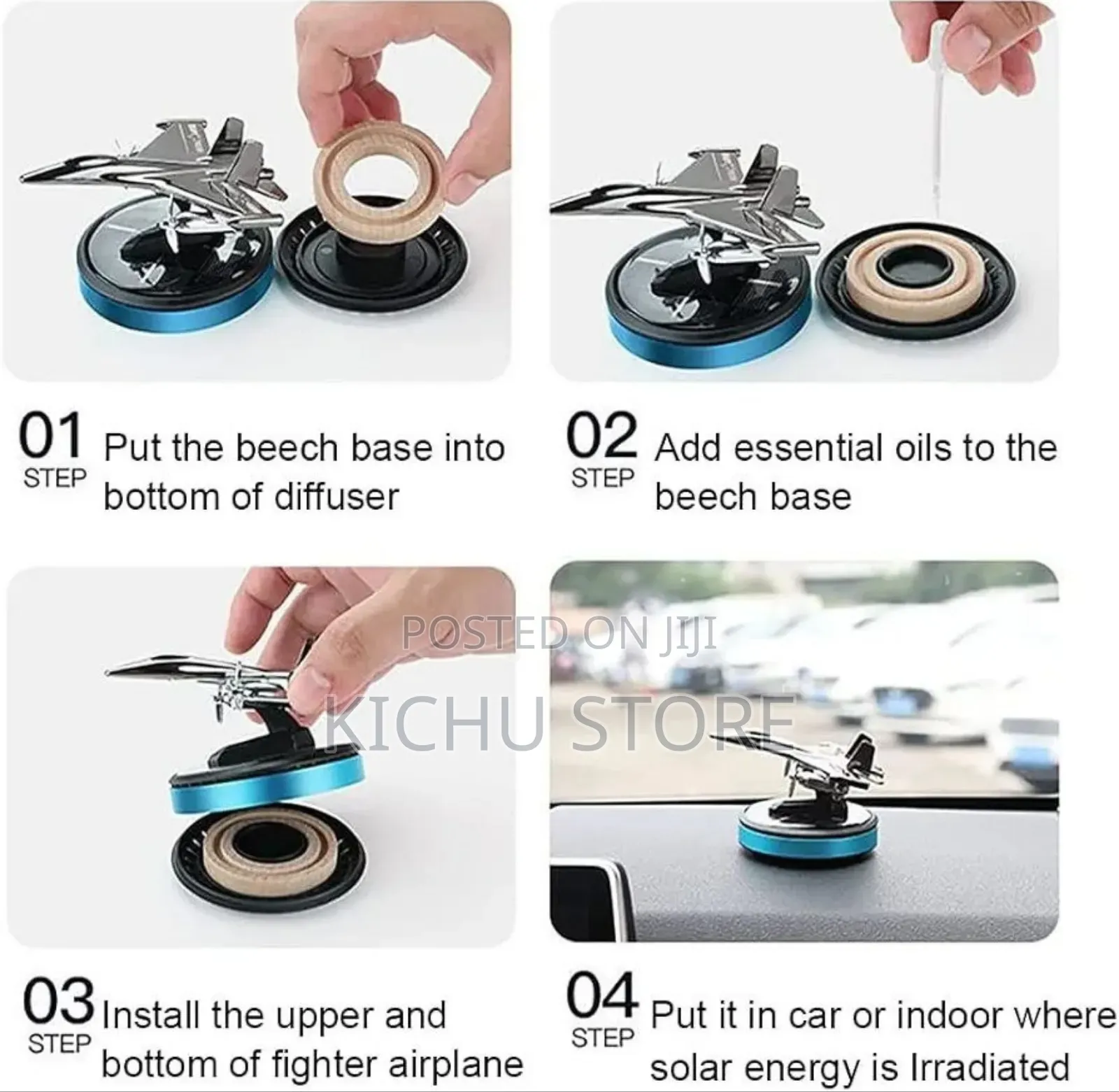 01 STEP Put the beech base into bottom of diffuser

02 STEP Add essential oils to the beech base

POSTED ON JIJI
KICHU STORE

03 STEP Install the upper and bottom of fighter airplane

04 STEP Put it in car or indoor where solar energy is Irradiated