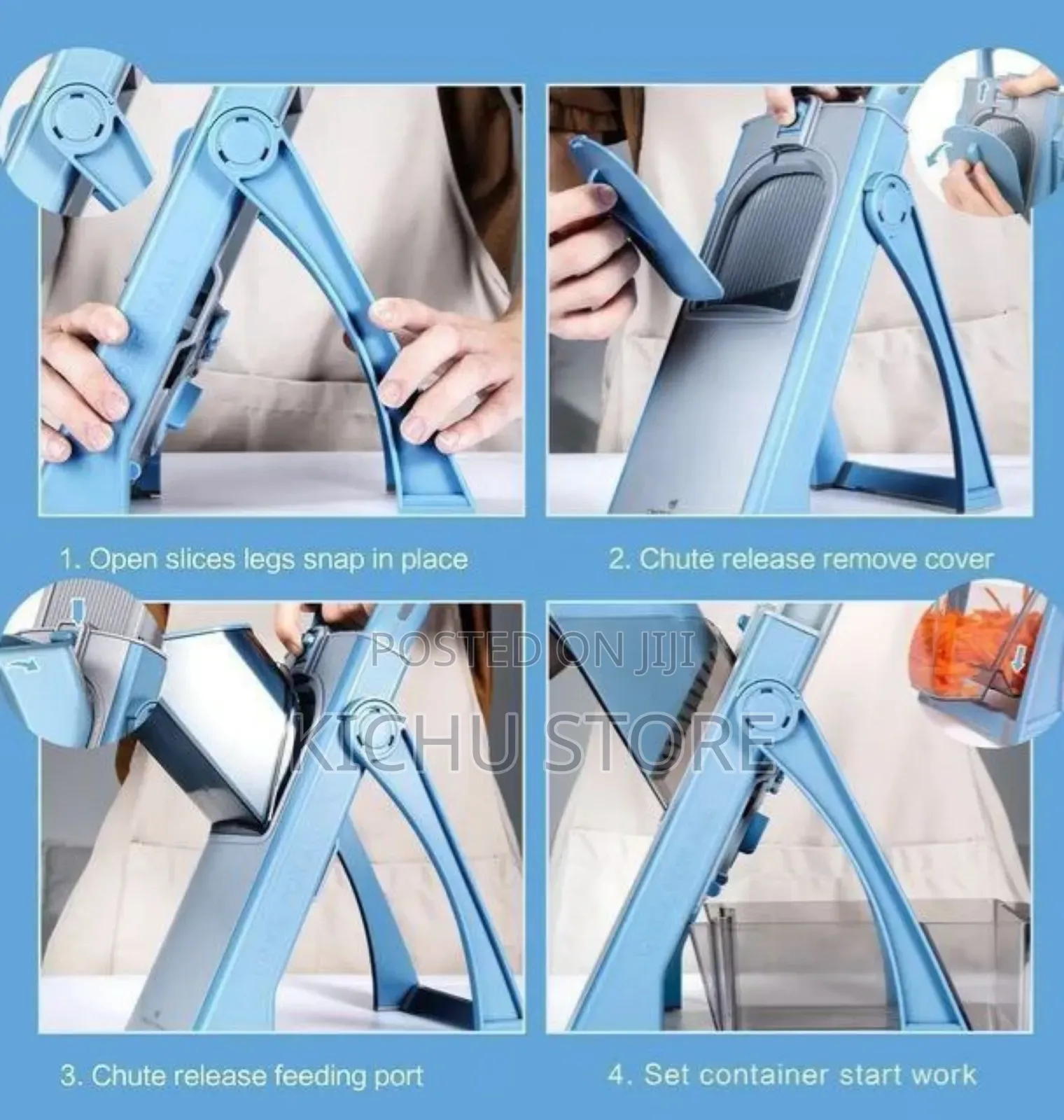 1. Open slices legs snap in place

2. Chute release remove cover

POSTED ON JIJI
KICHU STORE

3. Chute release feeding port

4. Set container start work