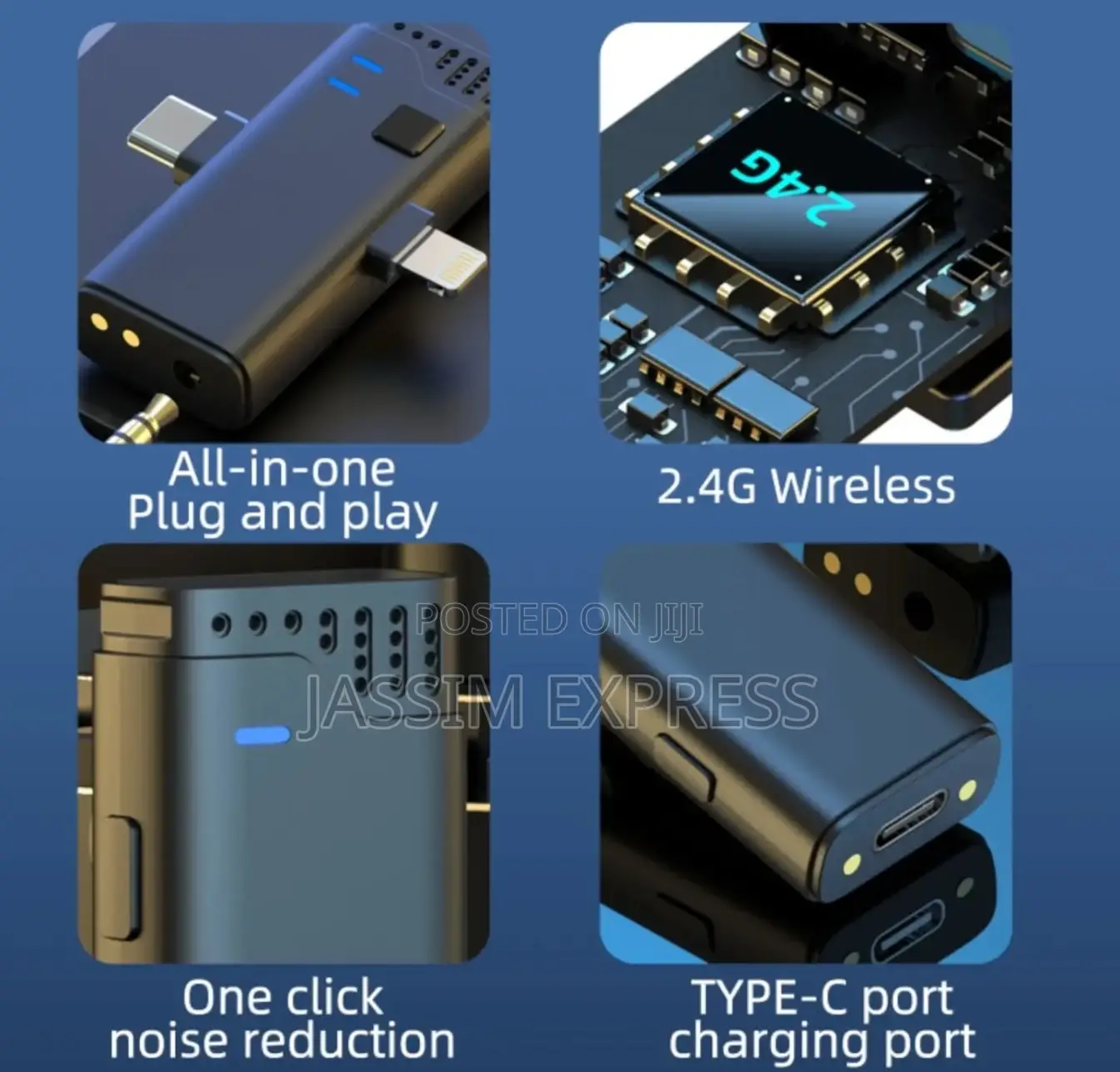 2.4G

All-in-one
Plug and play

2.4G Wireless

POSTED ON JIJI
JASSIM EXPRESS

One click
noise reduction

TYPE-C port
charging port