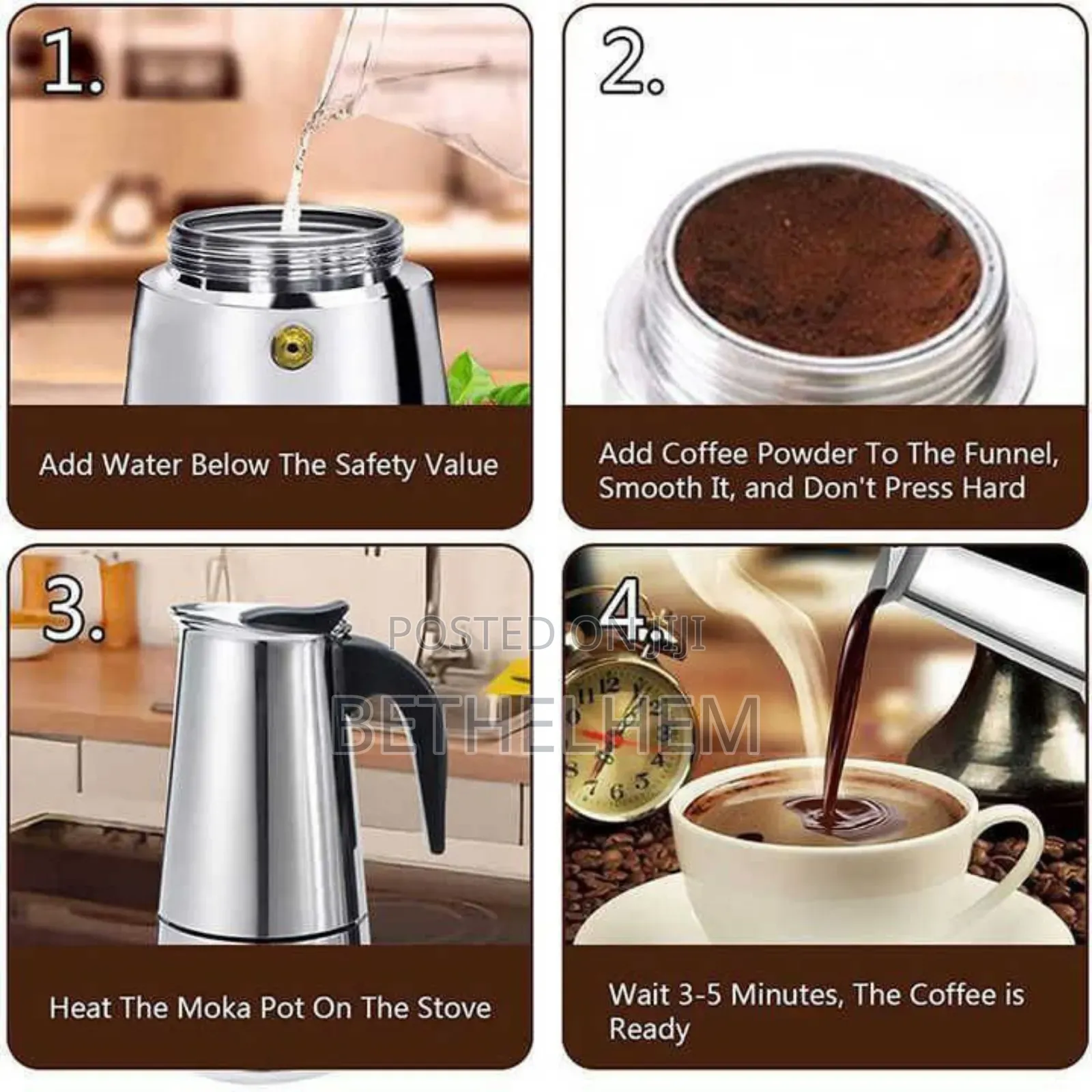 1.

Add Water Below The Safety Value

2.

Add Coffee Powder To The Funnel, Smooth It, and Don't Press Hard

3.

Heat The Moka Pot On The Stove

4.

Wait 3-5 Minutes, The Coffee is Ready

POSTED ON JIJI
BETHELHEM