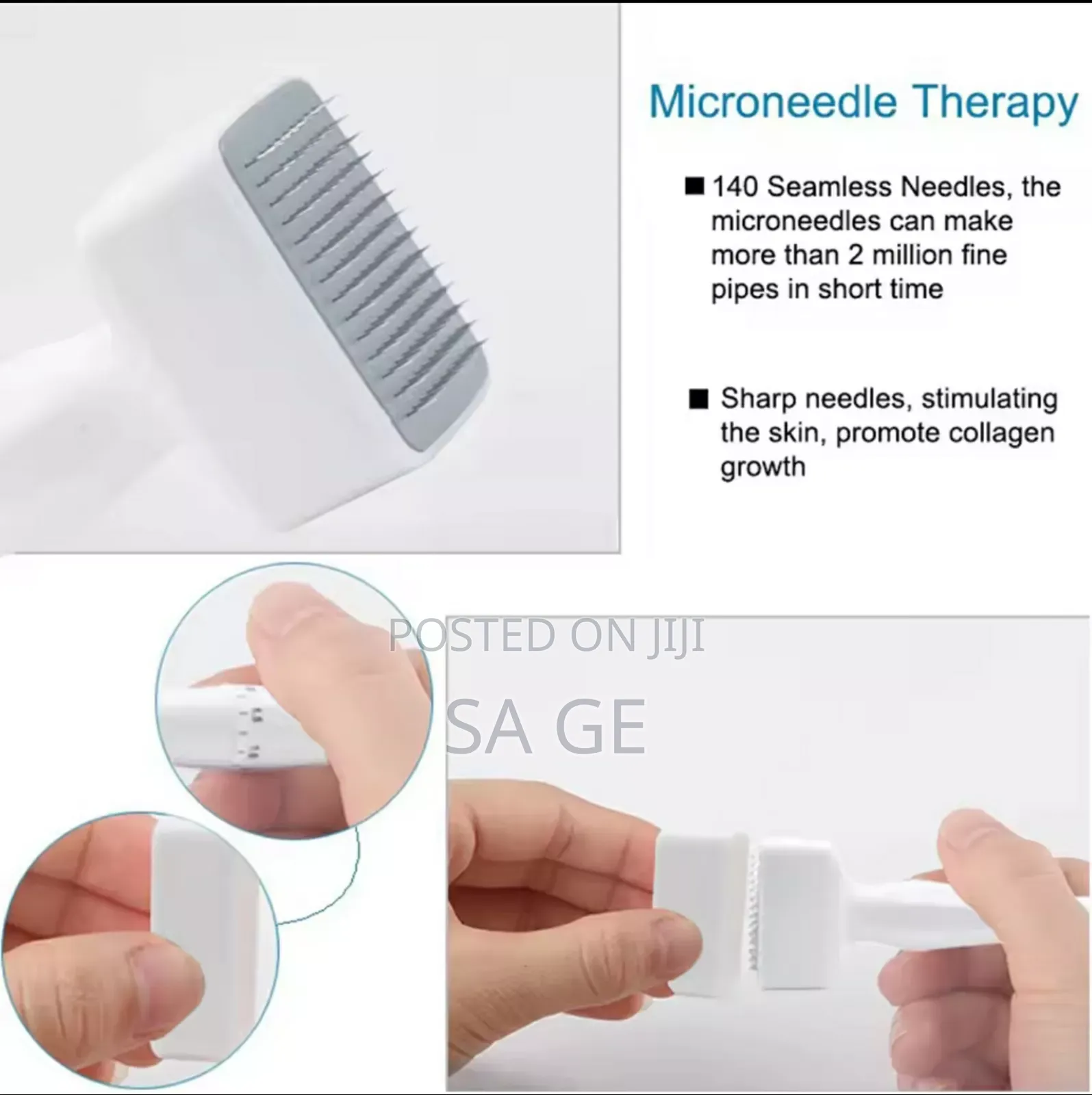 Microneedle Therapy

■ 140 Seamless Needles, the microneedles can make more than 2 million fine pipes in short time

■ Sharp needles, stimulating the skin, promote collagen growth

POSTED ON JIJI

SA GE