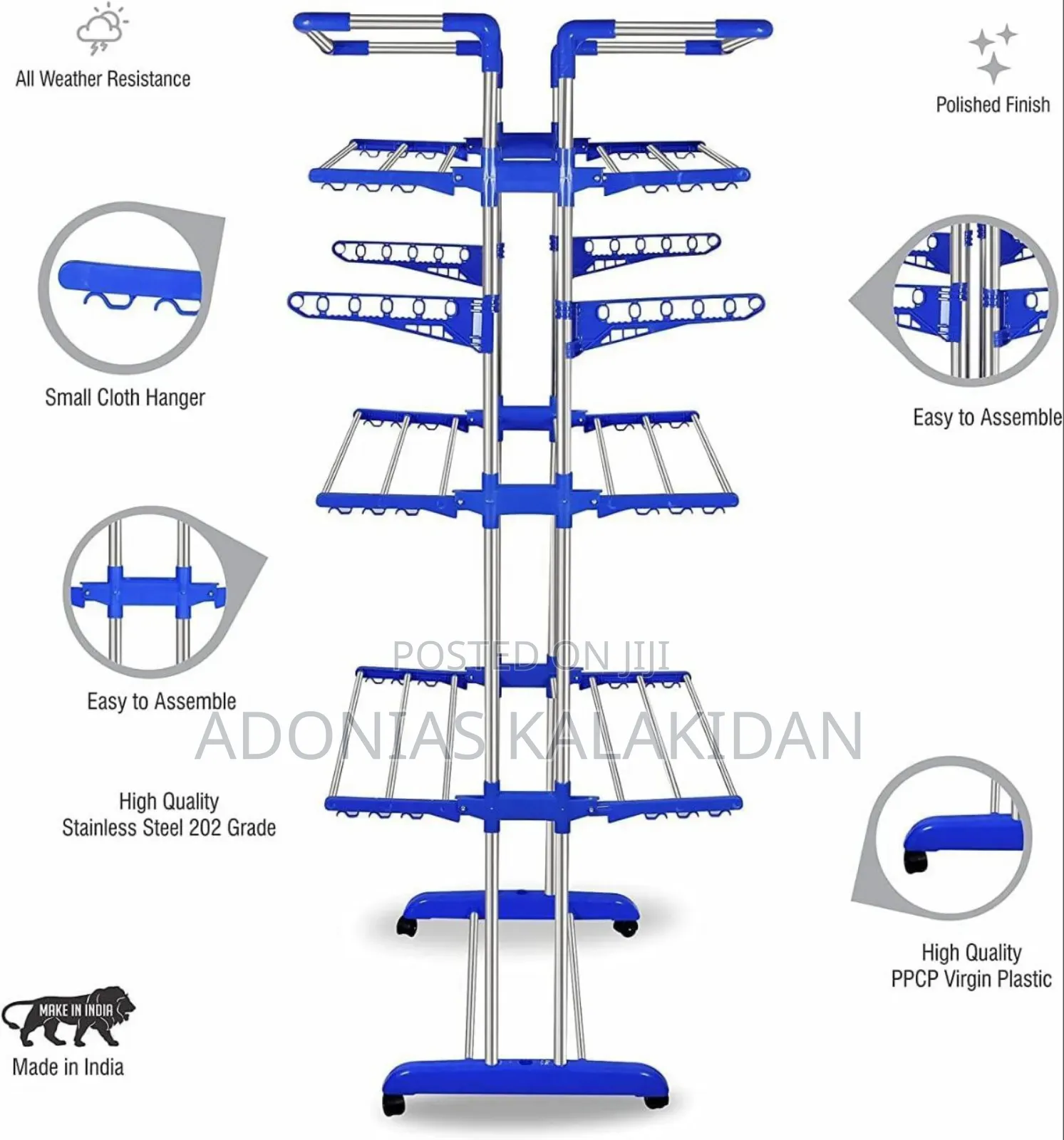 All Weather Resistance

Polished Finish

Small Cloth Hanger

Easy to Assemble

Easy to Assemble

POSTED ON JIJI

ADONIAS KALAKIDAN

High Quality
Stainless Steel 202 Grade

High Quality
PPCP Virgin Plastic

MAKE IN INDIA

Made in India