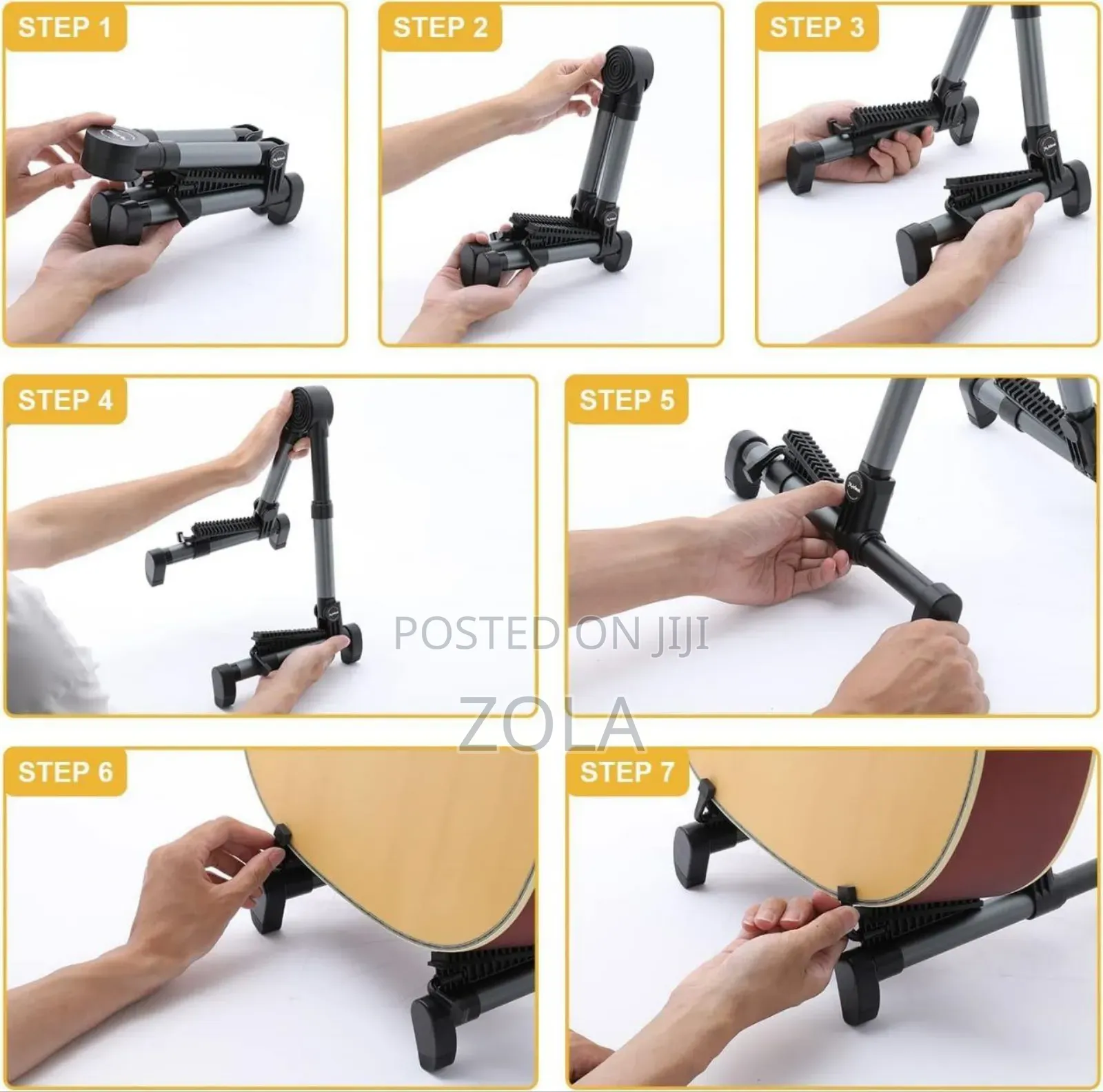 STEP 1

STEP 2

STEP 3

STEP 4

STEP 5

POSTED ON JIJI

ZOLA

STEP 6

STEP 7