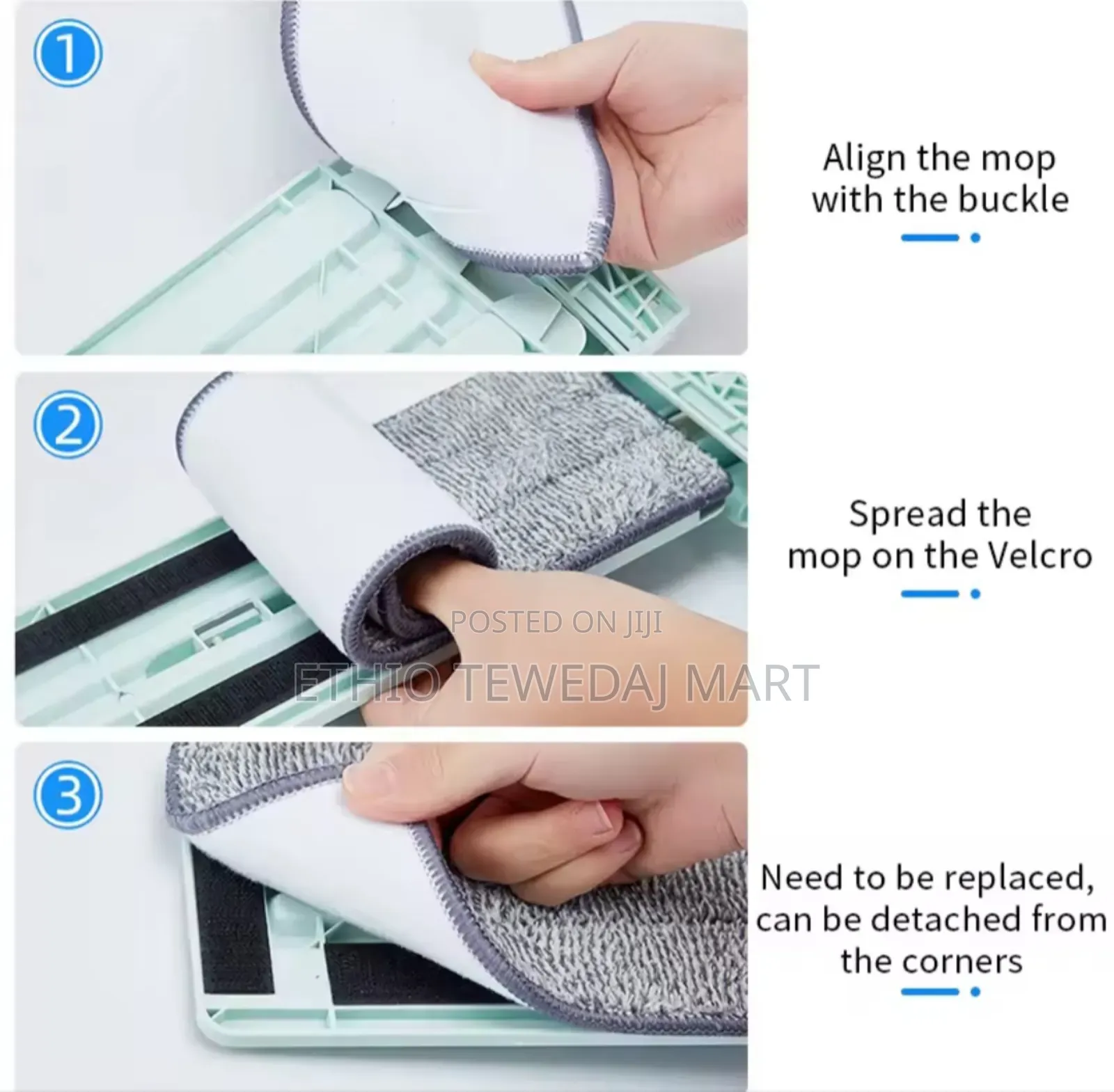 1

Align the mop with the buckle

2

Spread the mop on the Velcro

POSTED ON JIJI

ETHIO TEWEDAJ MART

3

Need to be replaced, can be detached from the corners