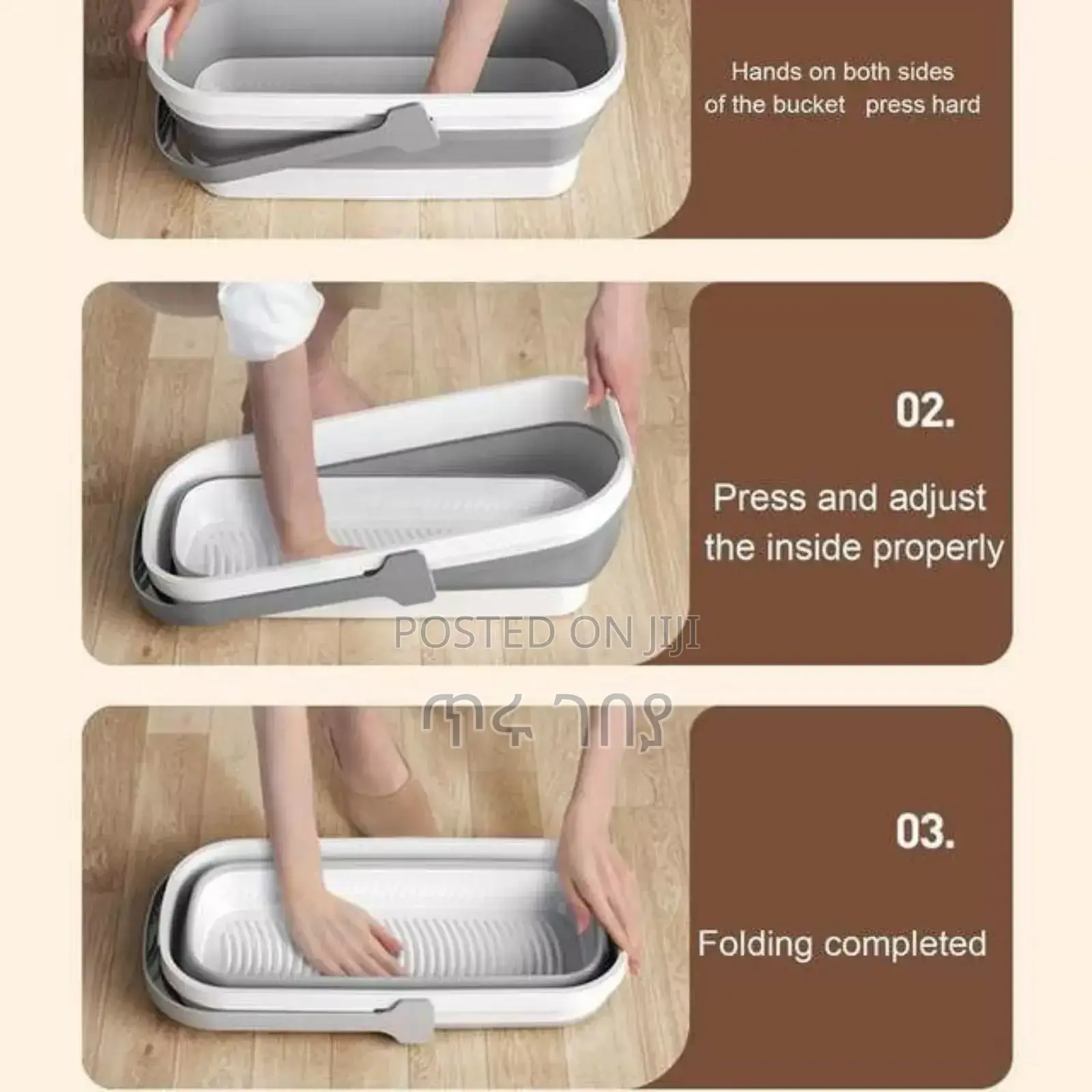 Hands on both sides of the bucket press hard

02.

Press and adjust the inside properly

POSTED ON JIJI

ጥሩ ገበያ

03.

Folding completed