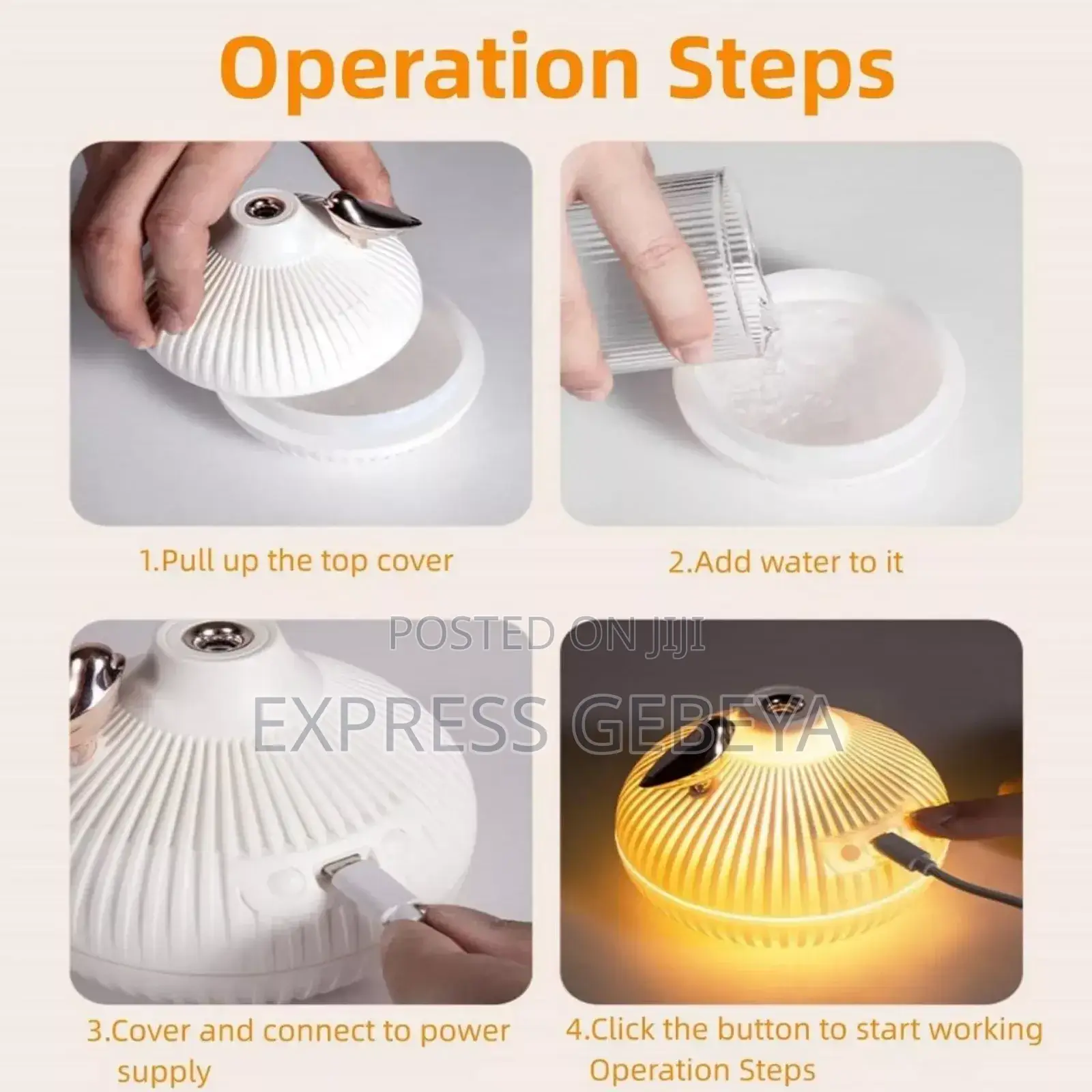 Operation Steps

1.Pull up the top cover

2.Add water to it

POSTED ON JIJI

EXPRESS GEBEYA

3.Cover and connect to power supply

4.Click the button to start working Operation Steps