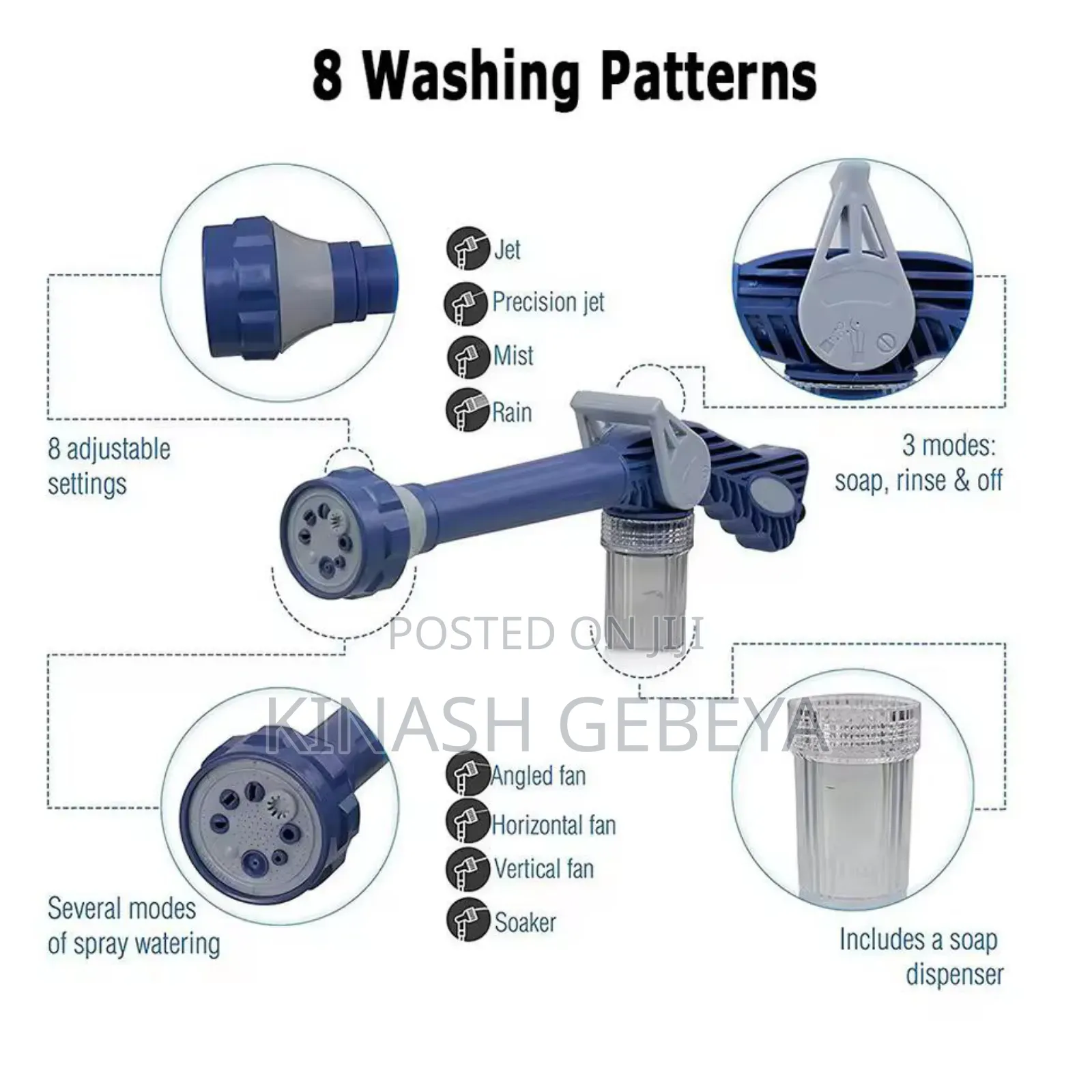 8 Washing Patterns

Jet

Precision jet

Mist

Rain

8 adjustable settings

3 modes: soap, rinse & off

POSTED ON JIJI

KINASH GEBEYA

Angled fan

Horizontal fan

Vertical fan

Soaker

Several modes of spray watering

Includes a soap dispenser